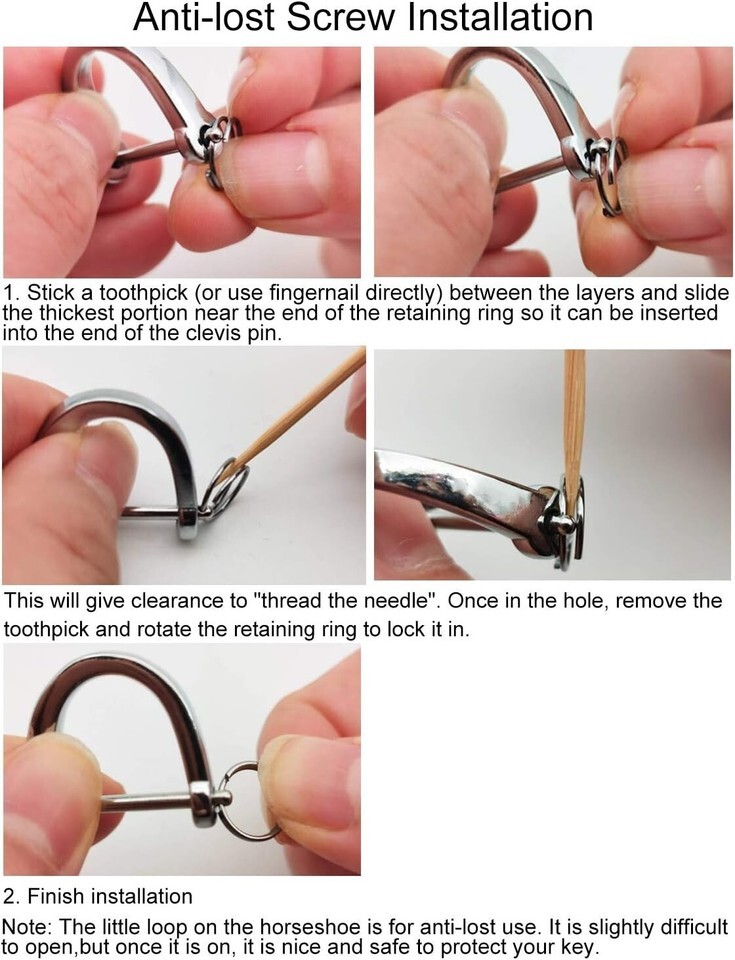 Anti-lost Screw Installation

1. Stick a toothpick (or use fingernail directly) between the layers and slide the thickest portion near the end of the retaining ring so it can be inserted into the end of the clevis pin.

This will give clearance to "thread the needle". Once in the hole, remove the toothpick and rotate the retaining ring to lock it in.

2. Finish installation

Note: The little loop on the horseshoe is for anti-lost use. It is slightly difficult to open,but once it is on, it is nice and safe to protect your key.