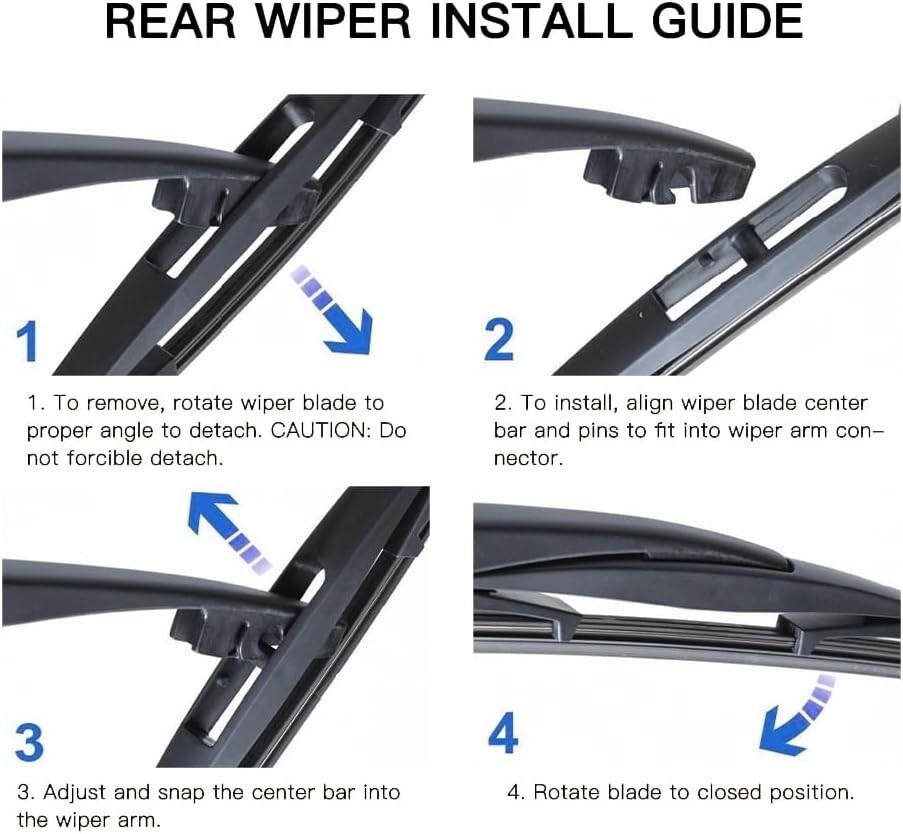 REAR WIPER INSTALL GUIDE

1

1. To remove, rotate wiper blade to proper angle to detach. CAUTION: Do not forcible detach.

2

2. To install, align wiper blade center bar and pins to fit into wiper arm connector.

3

3. Adjust and snap the center bar into the wiper arm.

4

4. Rotate blade to closed position.