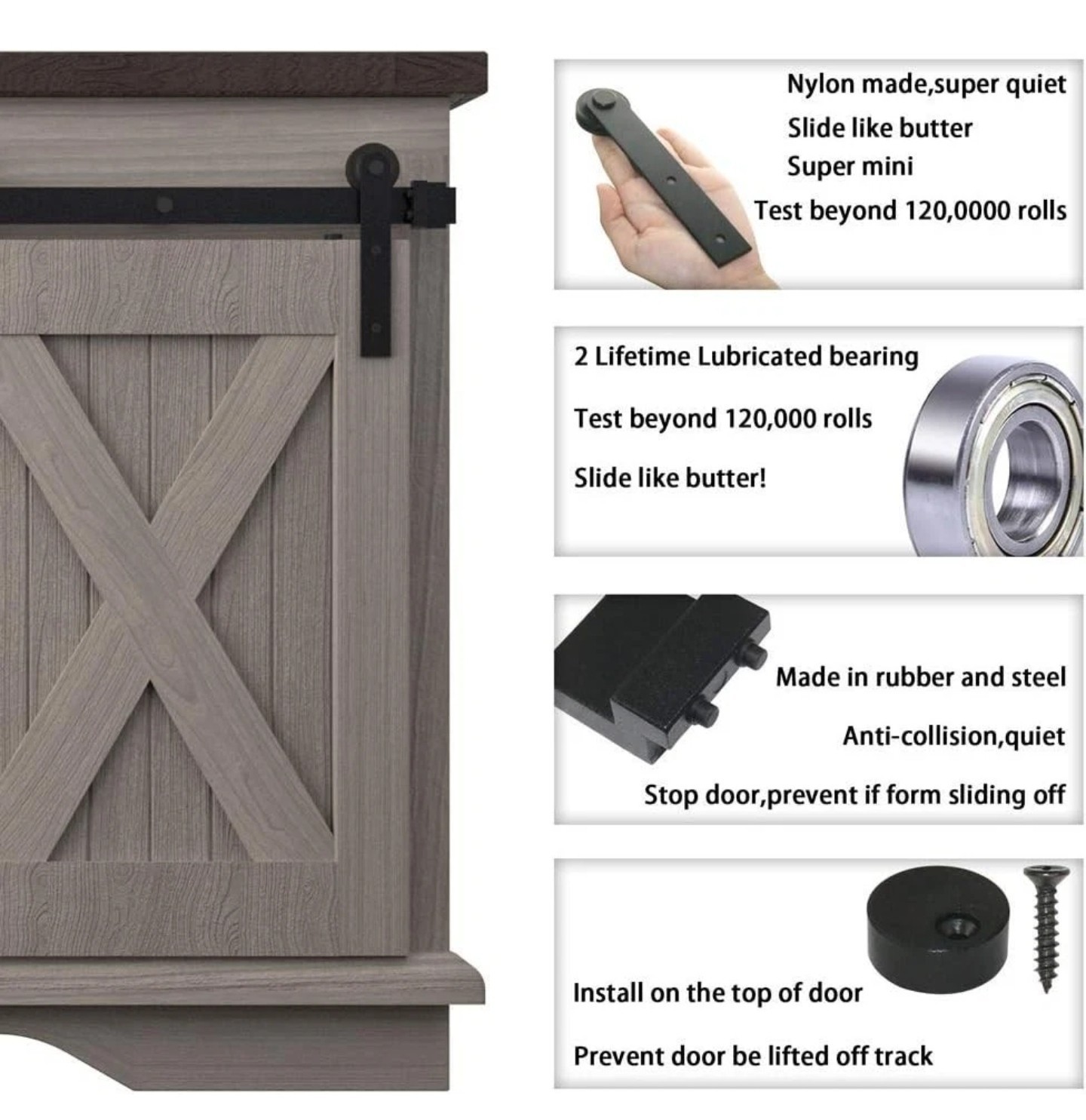 Nylon made,super quiet
Slide like butter
Super mini
Test beyond 120,0000 rolls

2 Lifetime Lubricated bearing
Test beyond 120,000 rolls
Slide like butter!

Made in rubber and steel
Anti-collision,quiet
Stop door,prevent if form sliding off

Install on the top of door
Prevent door be lifted off track