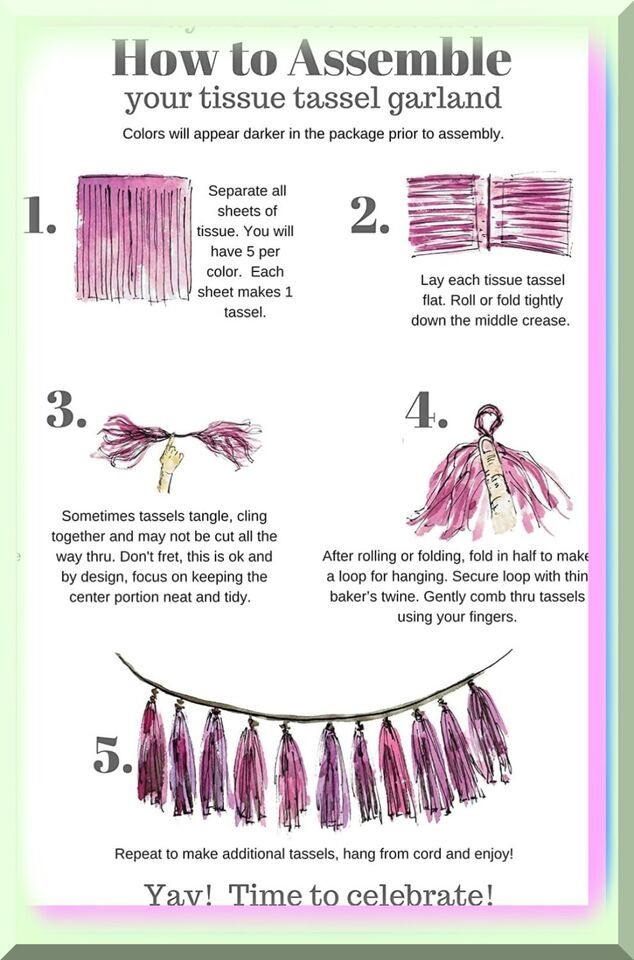 How to Assemble
your tissue tassel garland

Colors will appear darker in the package prior to assembly.

1.

Separate all sheets of tissue. You will have 5 per color. Each sheet makes 1 tassel.

2.

Lay each tissue tassel flat. Roll or fold tightly down the middle crease.

3.

Sometimes tassels tangle, cling together and may not be cut all the way thru. Don't fret, this is ok and by design, focus on keeping the center portion neat and tidy.

4.

After rolling or folding, fold in half to make a loop for hanging. Secure loop with thin baker's twine. Gently comb thru tassels using your fingers.

5.

Repeat to make additional tassels, hang from cord and enjoy!

Yay! Time to celebrate!