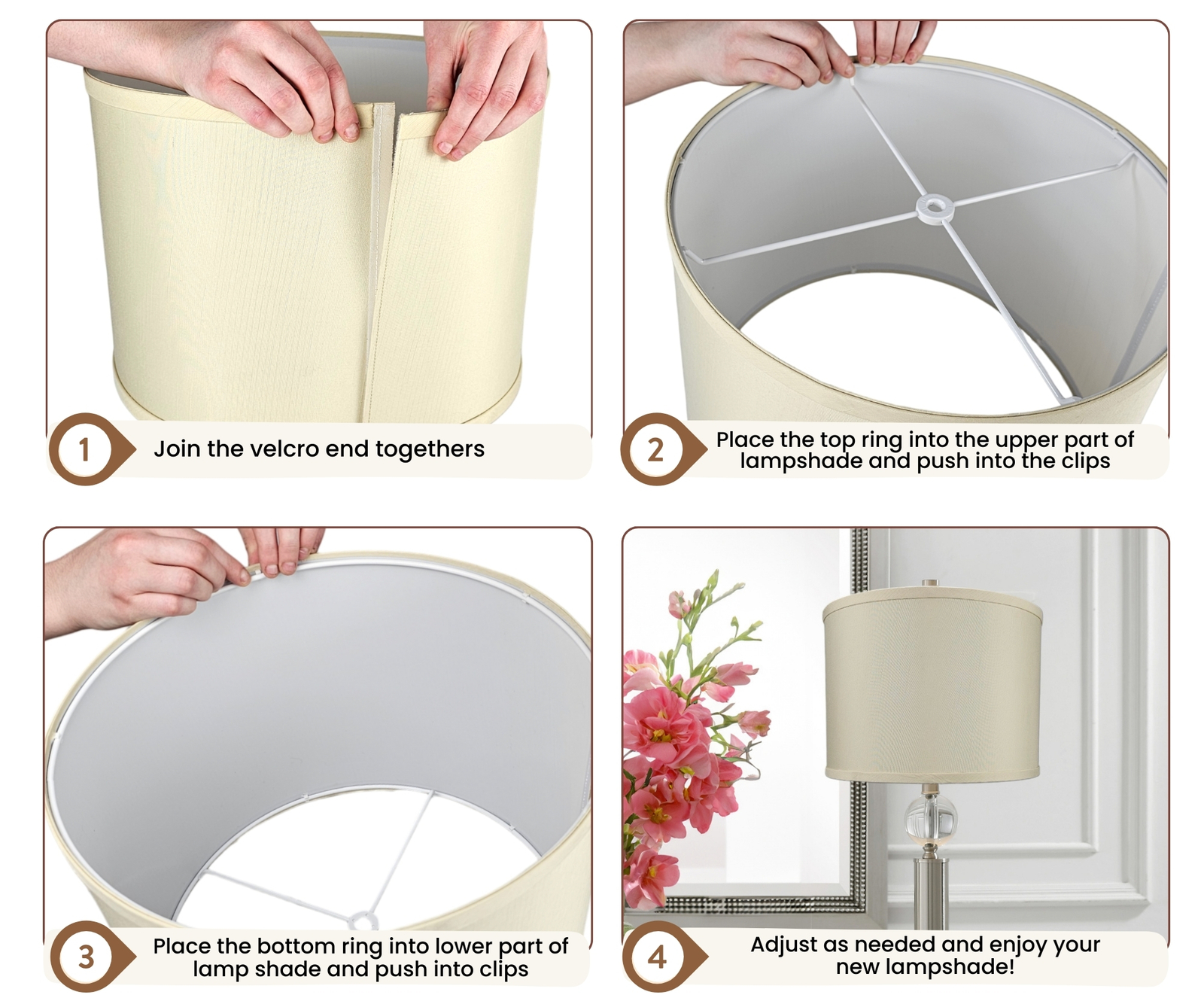 1 Join the velcro end togethers

2 Place the top ring into the upper part of lampshade and push into the clips

3 Place the bottom ring into lower part of lamp shade and push into clips

4 Adjust as needed and enjoy your new lampshade!