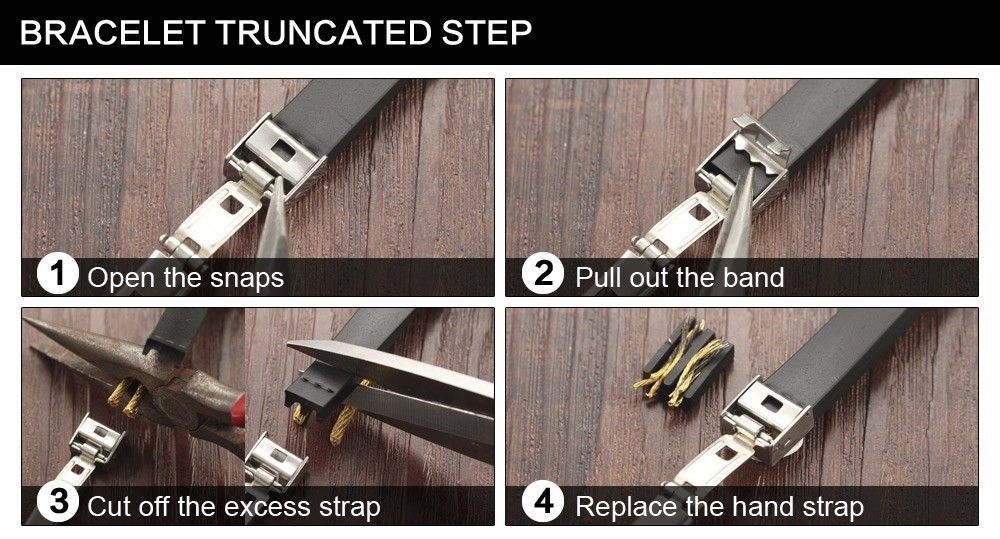 BRACELET TRUNCATED STEP

1 Open the snaps

2 Pull out the band

3 Cut off the excess strap

4 Replace the hand strap