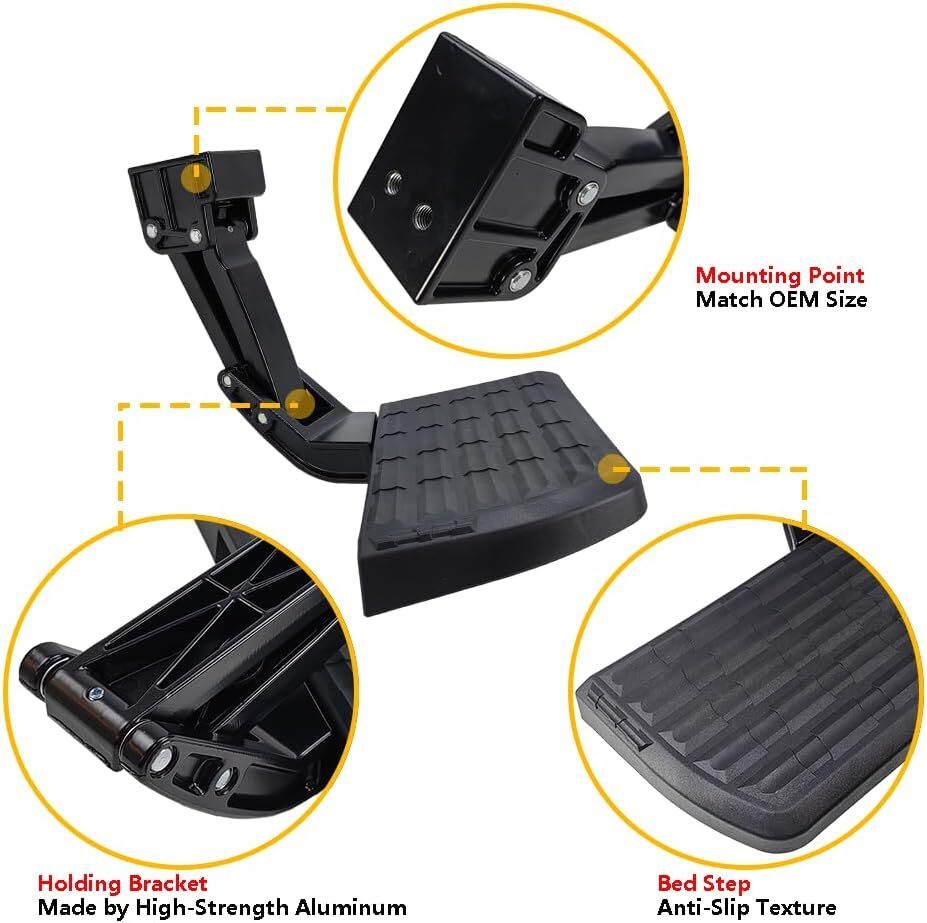 Mounting Point
Match OEM Size

Holding Bracket
Made by High-Strength Aluminum

Bed Step
Anti-Slip Texture