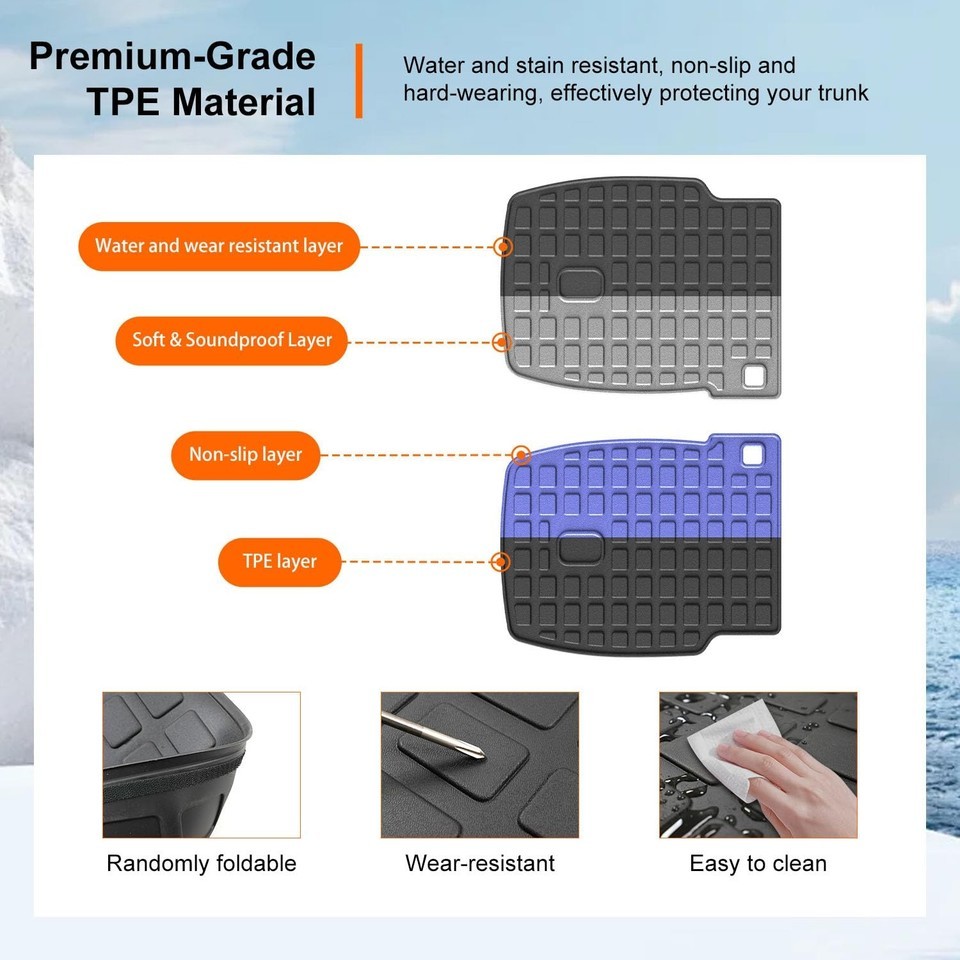 Premium-Grade TPE Material

Water and stain resistant, non-slip and hard-wearing, effectively protecting your trunk

Water and wear resistant layer

Soft & Soundproof Layer

Non-slip layer

TPE layer

Randomly foldable

Wear-resistant

Easy to clean