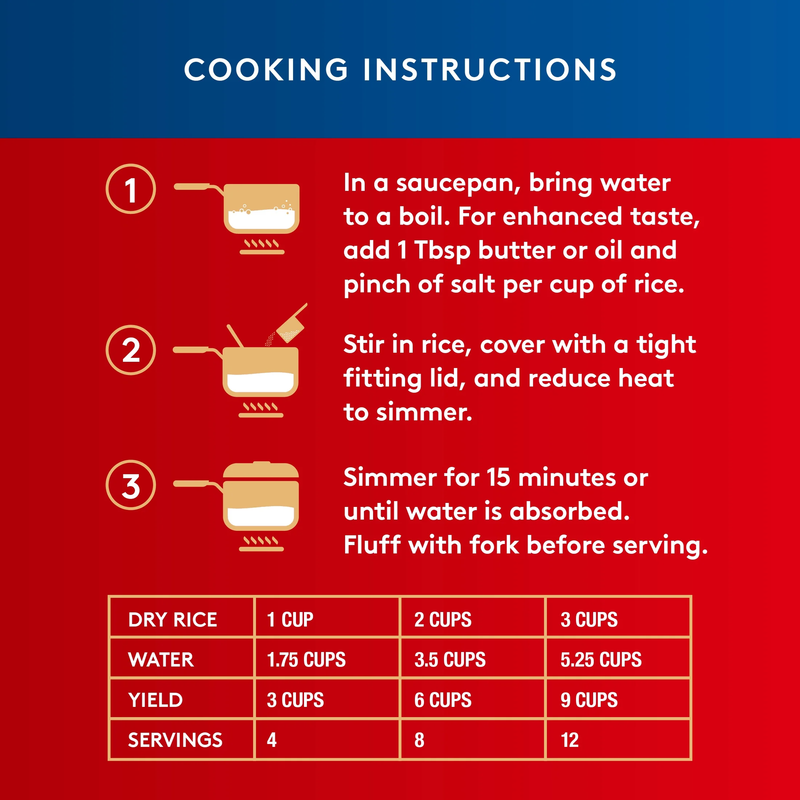 COOKING INSTRUCTIONS

1 In a saucepan, bring water to a boil. For enhanced taste, add 1 Tbsp butter or oil and pinch of salt per cup of rice.

2 Stir in rice, cover with a tight fitting lid, and reduce heat to simmer.

3 Simmer for 15 minutes or until water is absorbed. Fluff with fork before serving.

| DRY RICE | 1 CUP | 2 CUPS | 3 CUPS |
|---|---|---|---|
| WATER | 1.75 CUPS | 3.5 CUPS | 5.25 CUPS |
| YIELD | 3 CUPS | 6 CUPS | 9 CUPS |
| SERVINGS | 4 | 8 | 12 |