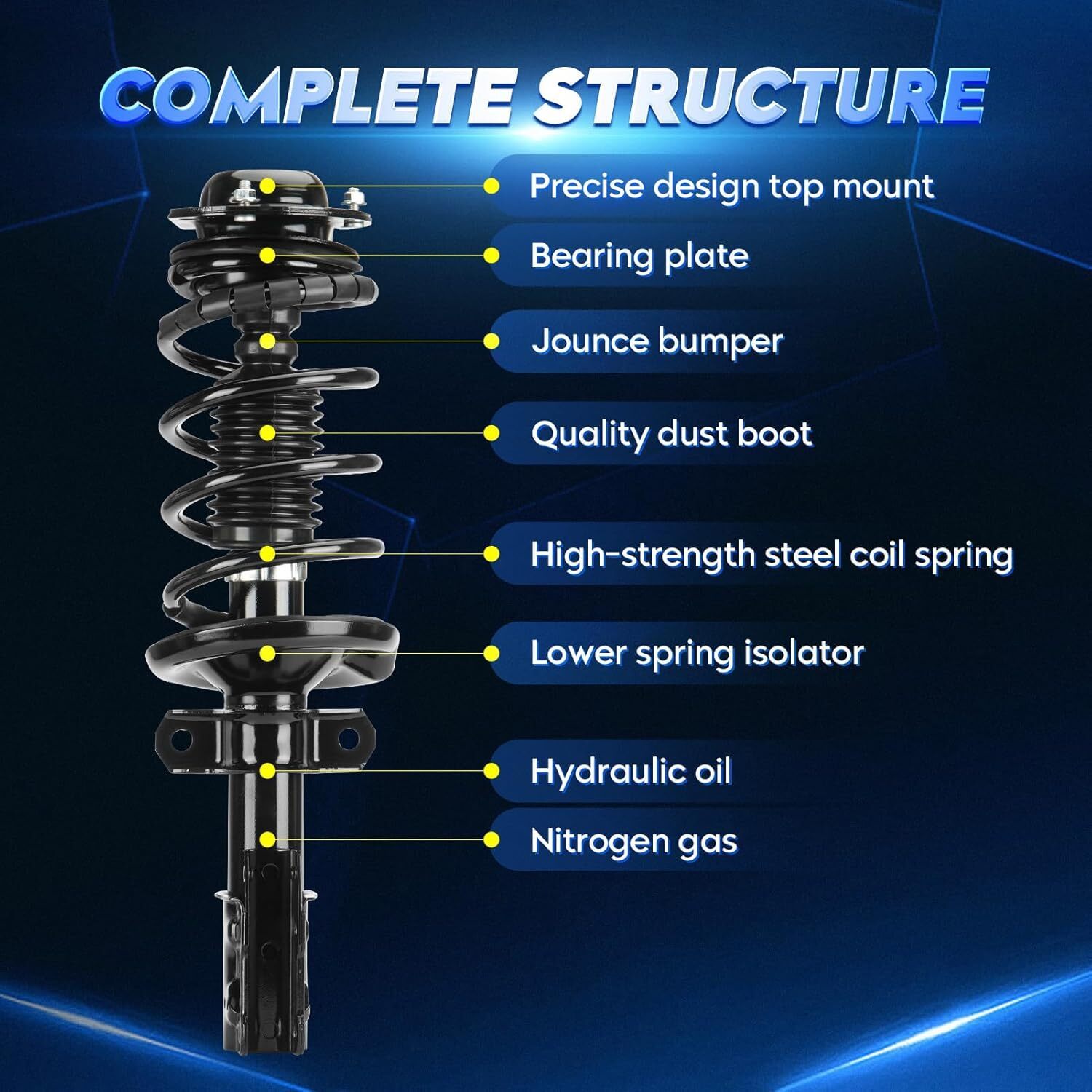 COMPLETE STRUCTURE

Precise design top mount

Bearing plate

Jounce bumper

Quality dust boot

High-strength steel coil spring

Lower spring isolator

Hydraulic oil

Nitrogen gas