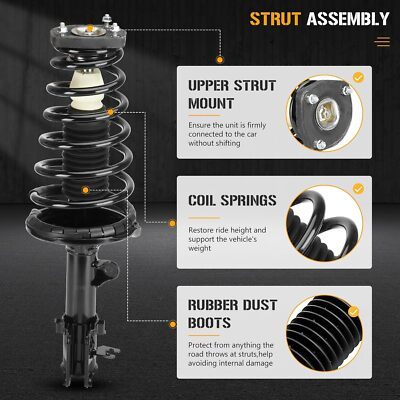 STRUT ASSEMBLY

UPPER STRUT MOUNT

Ensure the unit is firmly connected to the car without shifting

COIL SPRINGS

Restore ride height and support the vehicle's weight

RUBBER DUST BOOTS

Protect from anything the road throws at struts,help avoiding internal damage