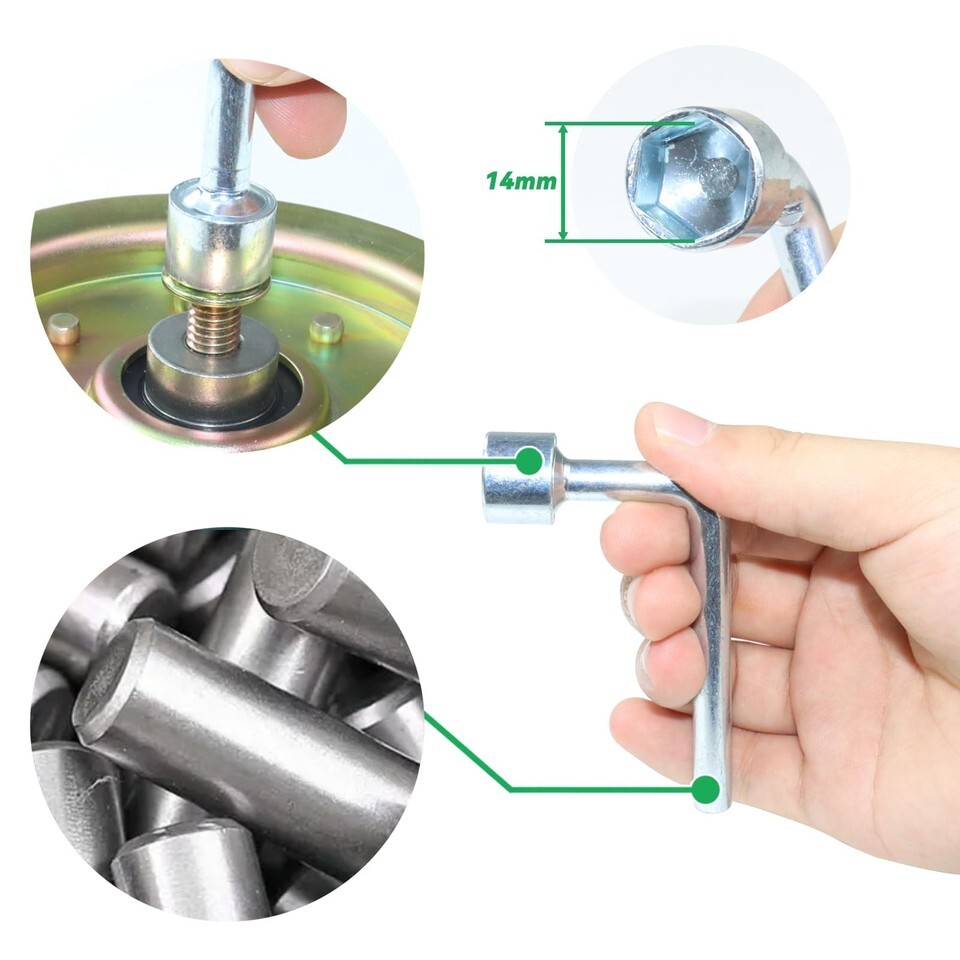 14mm