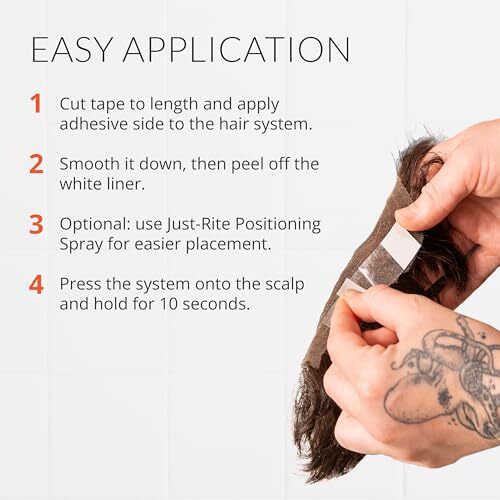 EASY APPLICATION

1 Cut tape to length and apply adhesive side to the hair system.

2 Smooth it down, then peel off the white liner.

3 Optional: use Just-Rite Positioning Spray for easier placement.

4 Press the system onto the scalp and hold for 10 seconds.