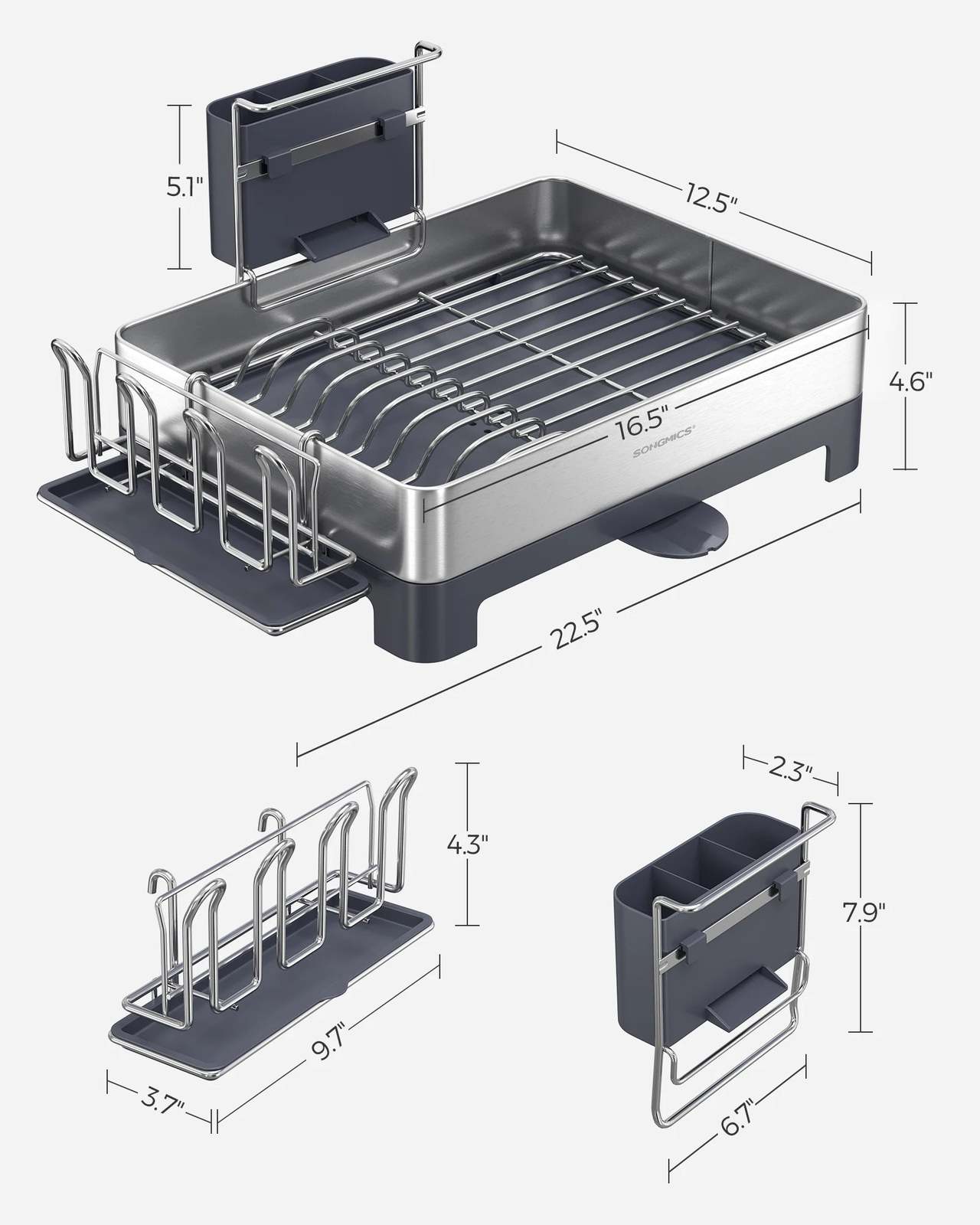 5.1"

12.5"

4.6"

16.5"

SONGMICS

22.5"

4.3"

9.7"

3.7"

2.3"

7.9"

6.7"