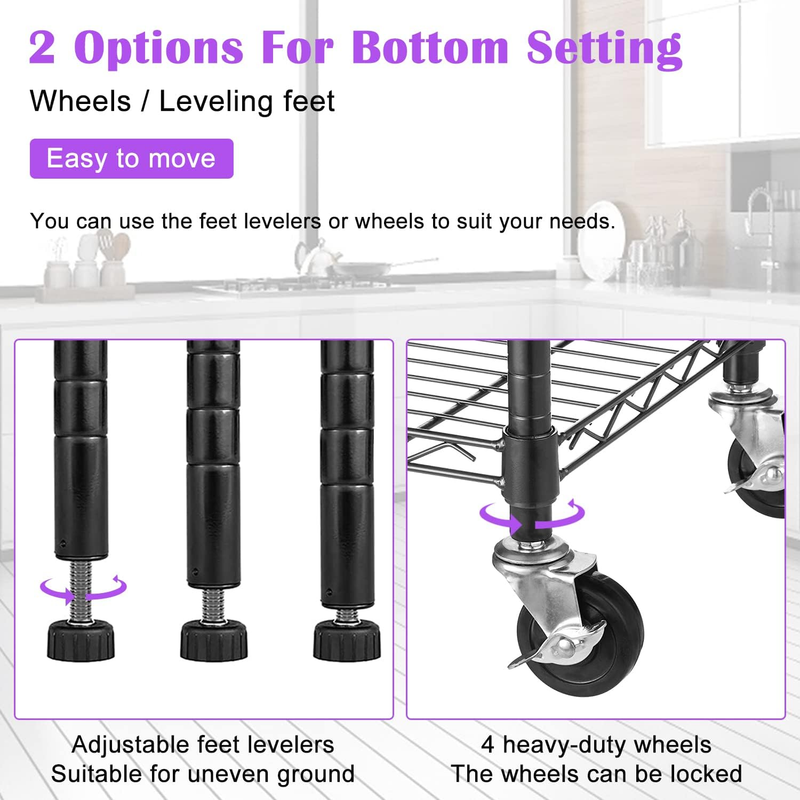 2 Options For Bottom Setting

Wheels / Leveling feet

Easy to move

You can use the feet levelers or wheels to suit your needs.

Adjustable feet levelers
Suitable for uneven ground

4 heavy-duty wheels
The wheels can be locked