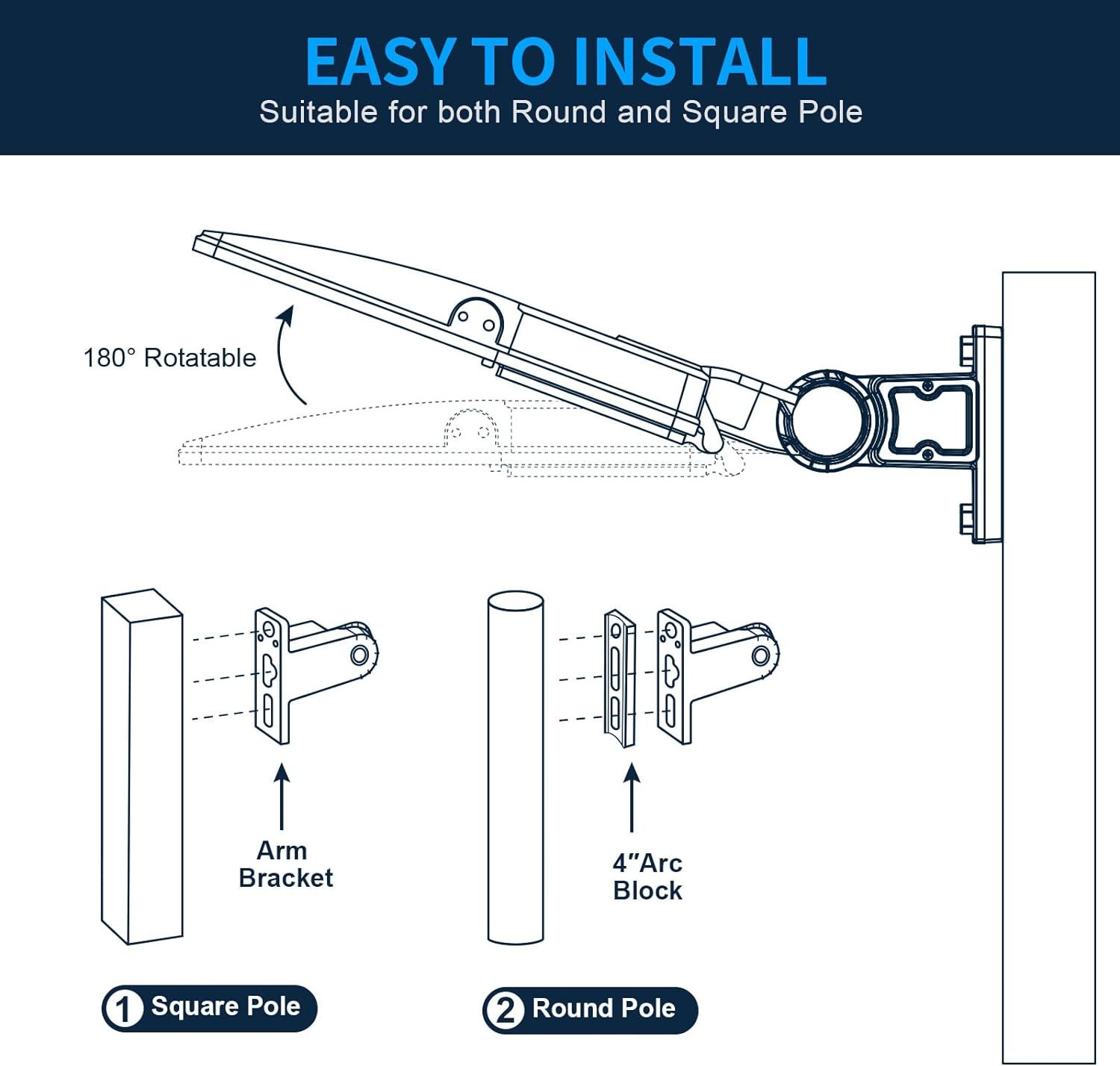 EASY TO INSTALL
Suitable for both Round and Square Pole

180° Rotatable

Arm Bracket

4″Arc Block

1 Square Pole

2 Round Pole