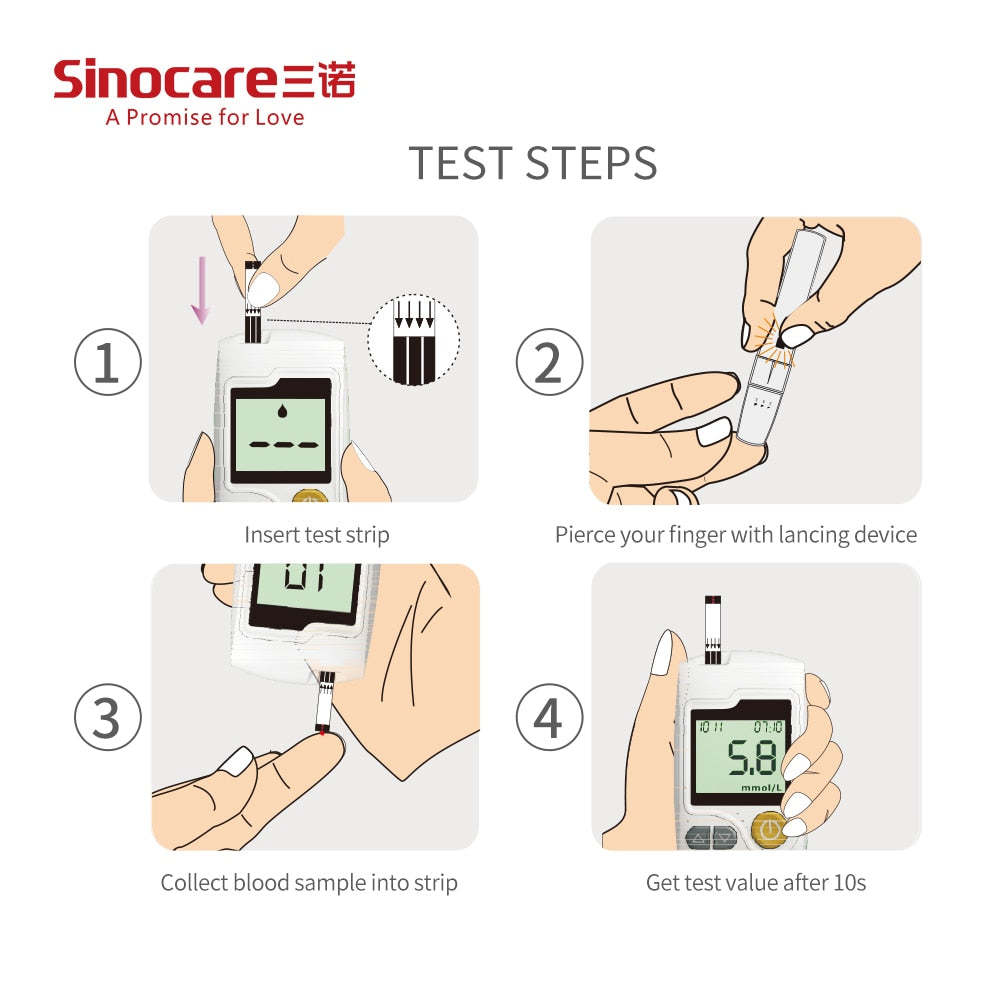 Sinocare三诺
A Promise for Love

TEST STEPS

1

Insert test strip

2

Pierce your finger with lancing device

3

01

Collect blood sample into strip

4

10 11 07:10
5.8
mmol/L

Get test value after 10s