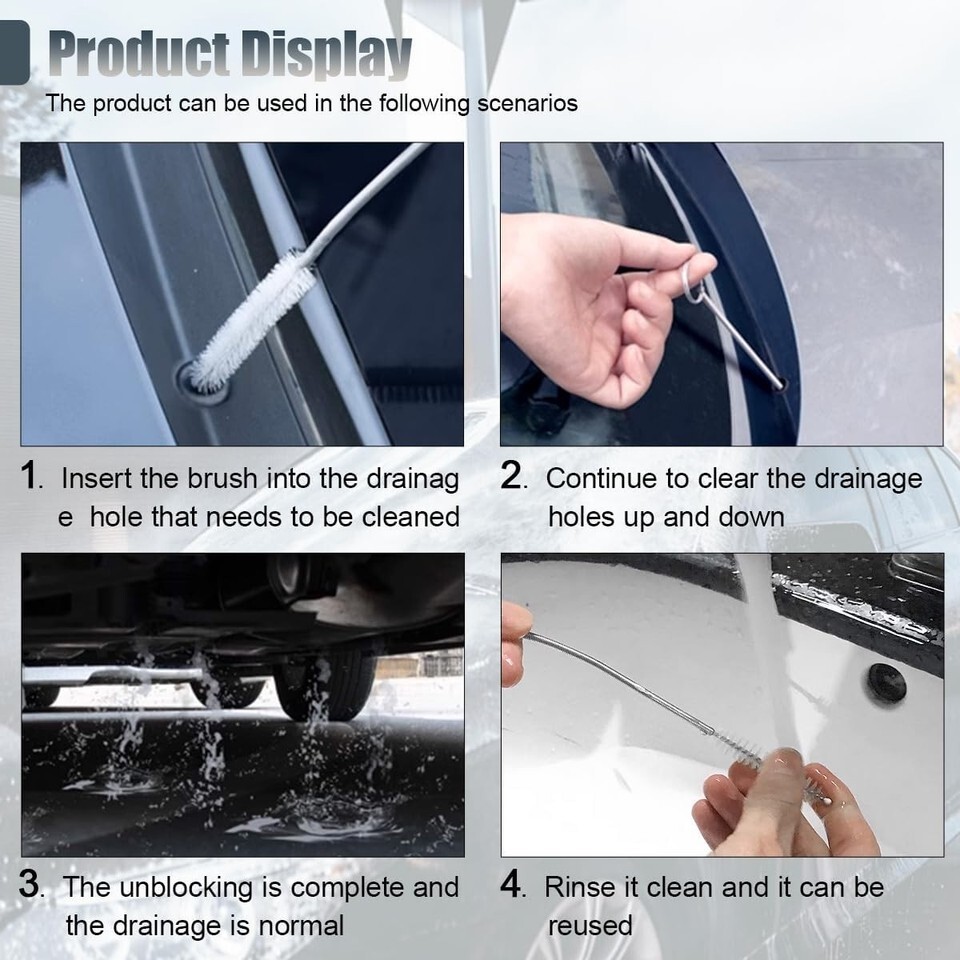 Product Display

The product can be used in the following scenarios

1. Insert the brush into the drainag e hole that needs to be cleaned

2. Continue to clear the drainage holes up and down

3. The unblocking is complete and the drainage is normal

4. Rinse it clean and it can be reused