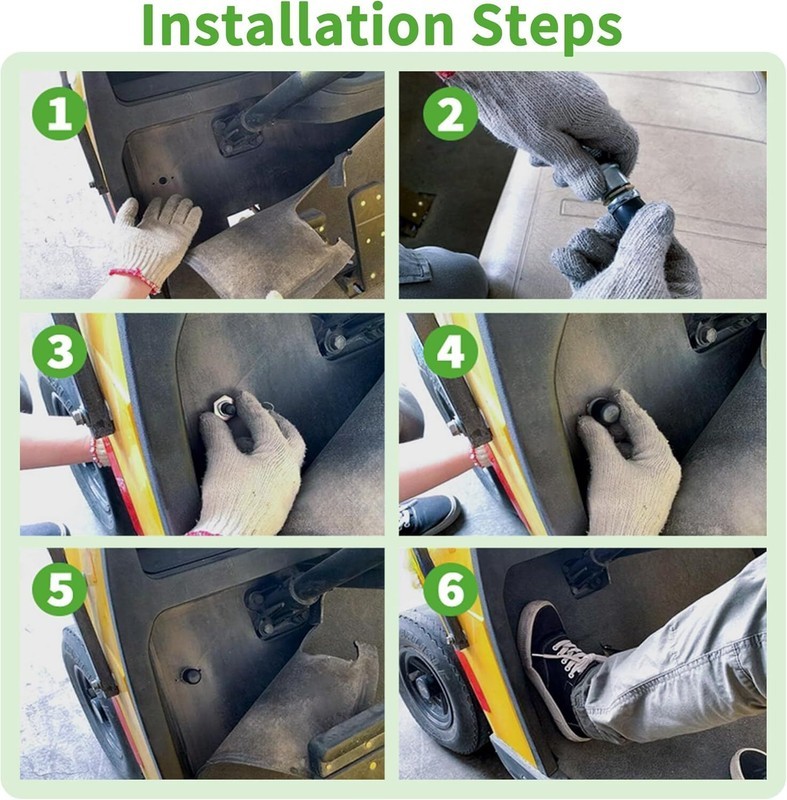 Installation Steps

1

2

3

4

5

6