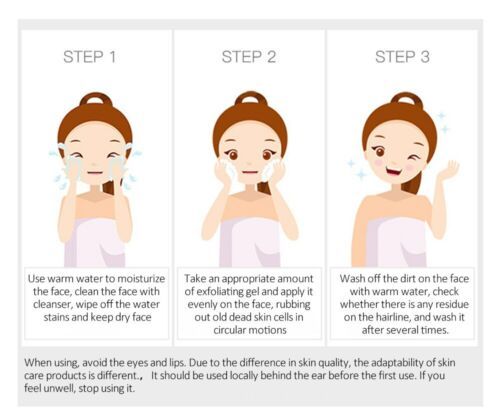 STEP 1

Use warm water to moisturize the face, clean the face with cleanser, wipe off the water stains and keep dry face

STEP 2

Take an appropriate amount of exfoliating gel and apply it evenly on the face, rubbing out old dead skin cells in circular motions

STEP 3

Wash off the dirt on the face with warm water, check whether there is any residue on the hairline, and wash it after several times.

When using, avoid the eyes and lips. Due to the difference in skin quality, the adaptability of skin care products is different., It should be used locally behind the ear before the first use. If you feel unwell, stop using it.