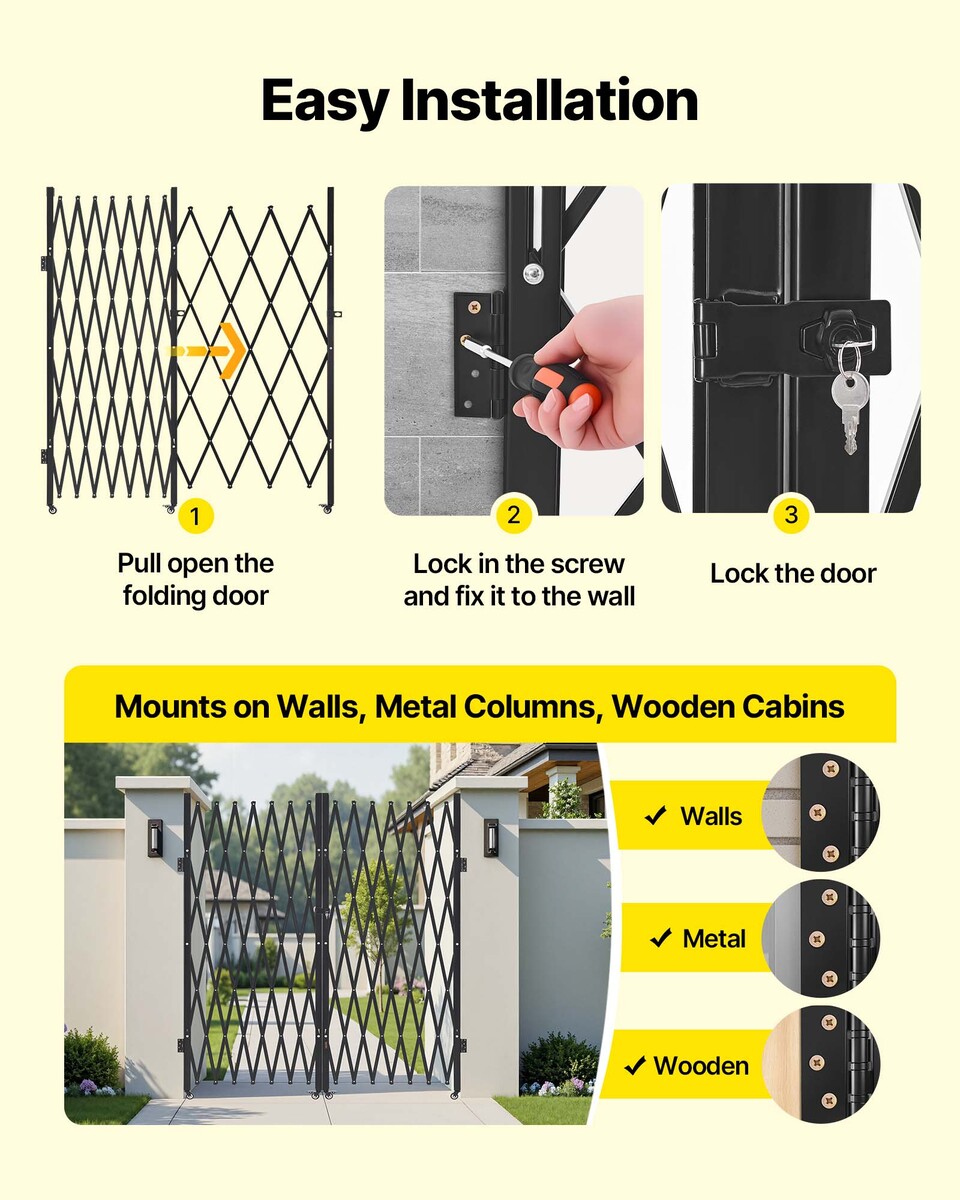 Easy Installation

1
Pull open the folding door

2
Lock in the screw and fix it to the wall

3
Lock the door

Mounts on Walls, Metal Columns, Wooden Cabins

✓ Walls

✓ Metal

✓ Wooden