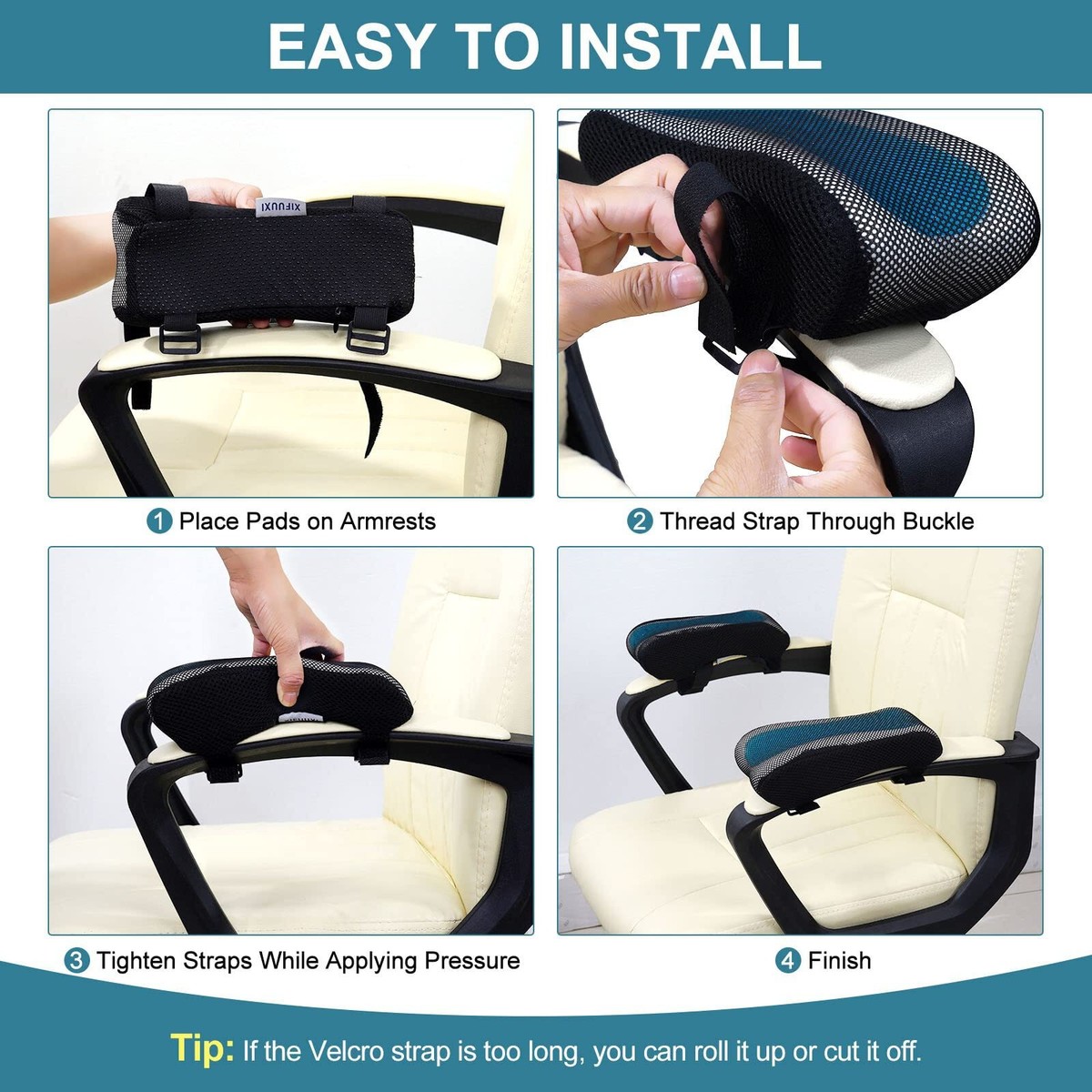 EASY TO INSTALL

XIFUUXI

1 Place Pads on Armrests

2 Thread Strap Through Buckle

3 Tighten Straps While Applying Pressure

4 Finish

Tip: If the Velcro strap is too long, you can roll it up or cut it off.