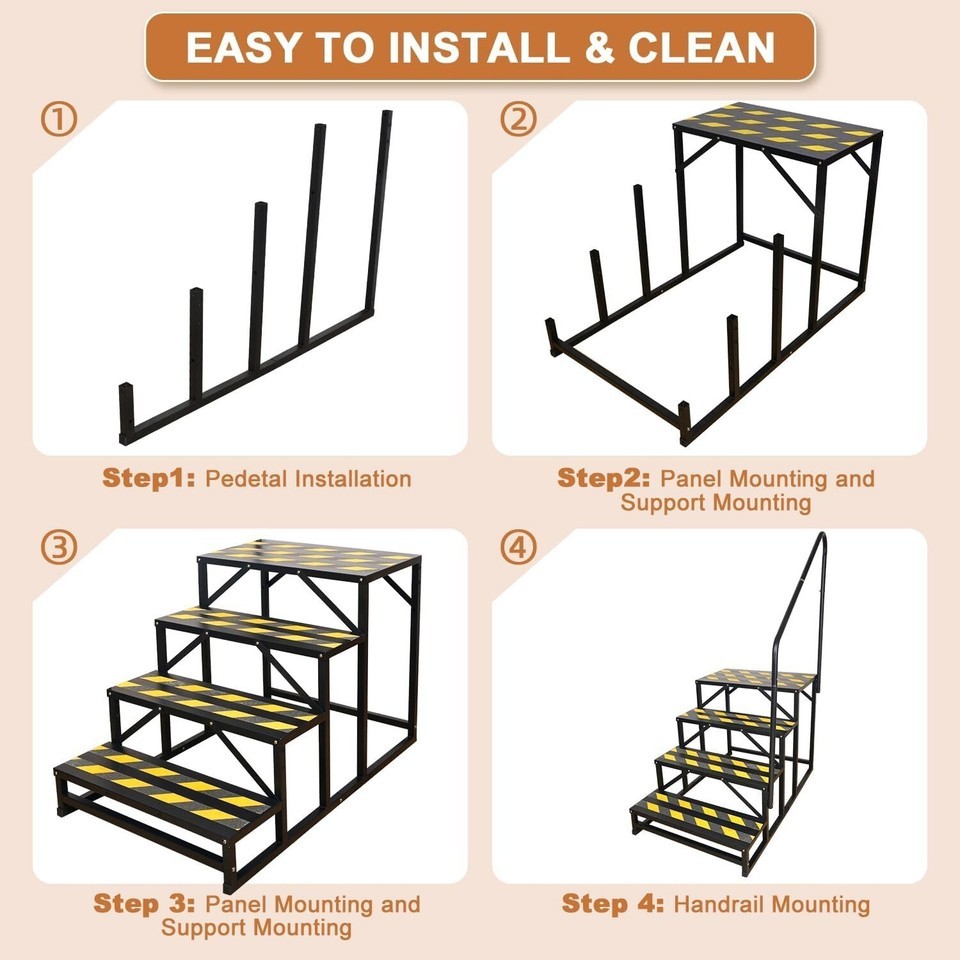 EASY TO INSTALL & CLEAN

①

Step1: Pedetal Installation

②

Step2: Panel Mounting and Support Mounting

③

Step 3: Panel Mounting and Support Mounting

④

Step 4: Handrail Mounting