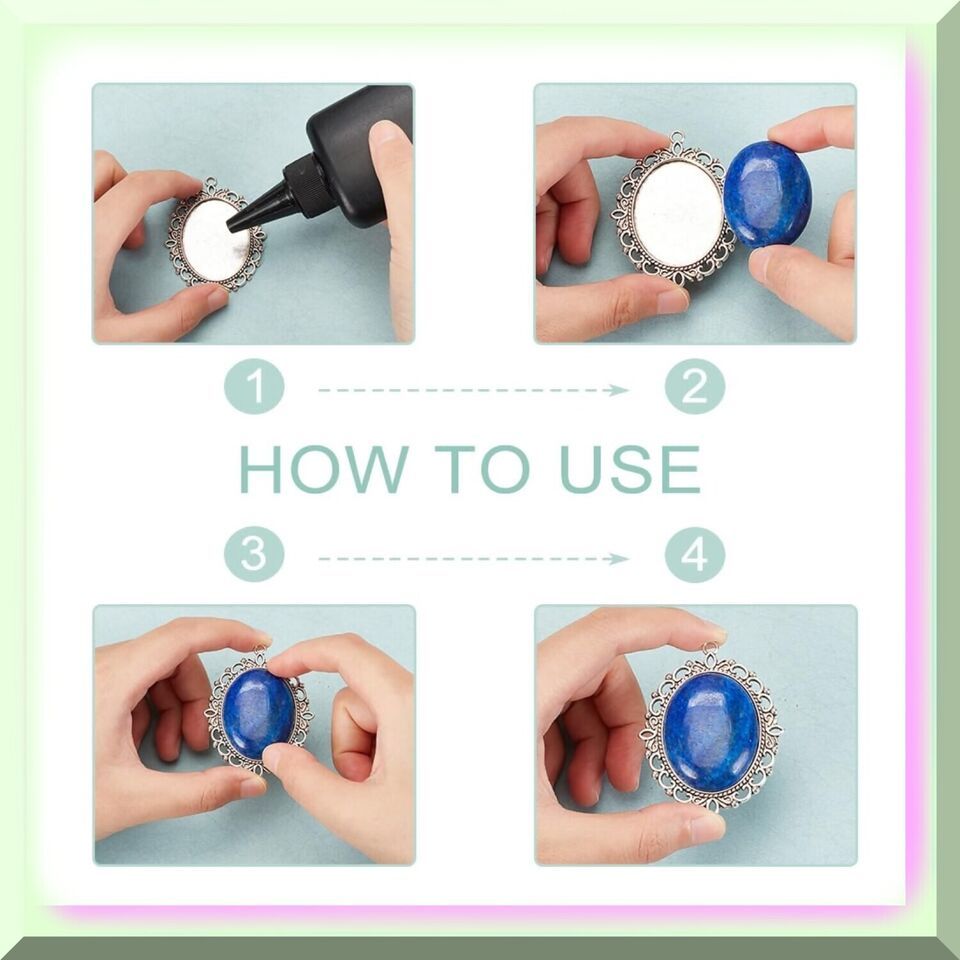 1

2

HOW TO USE

3

4