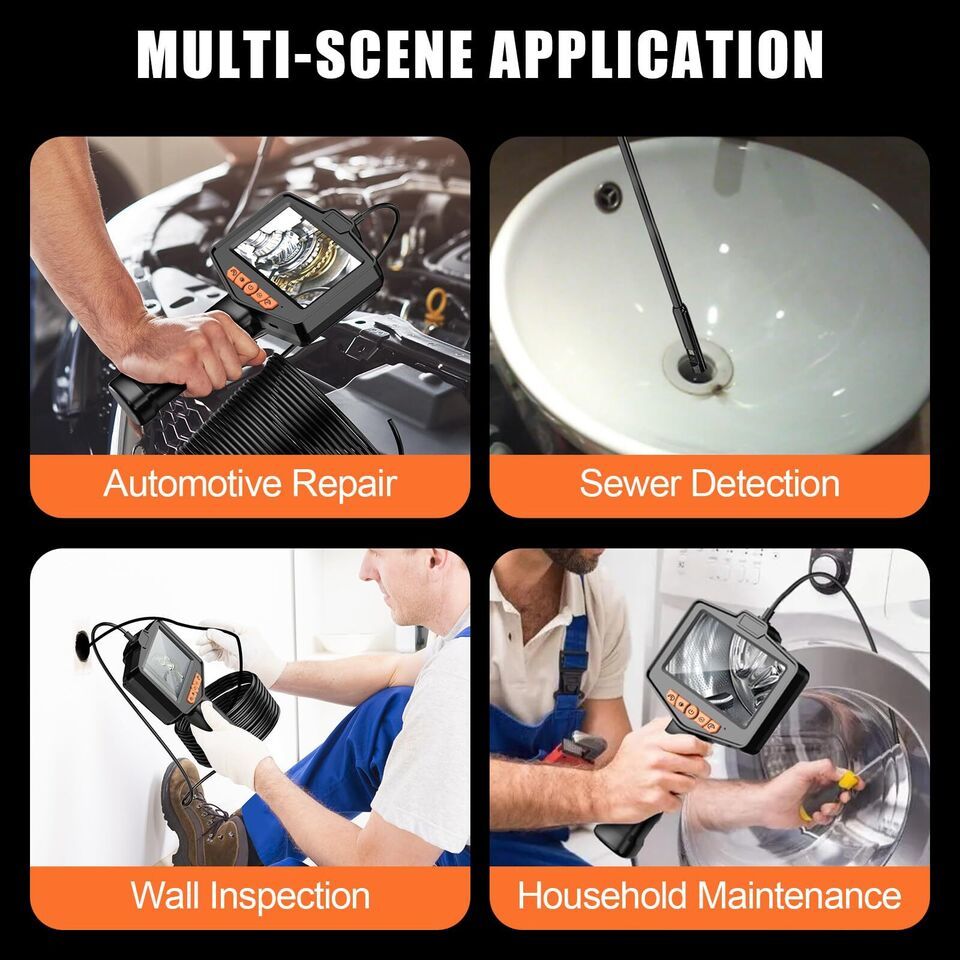 MULTI-SCENE APPLICATION

Automotive Repair

Sewer Detection

Wall Inspection

Household Maintenance