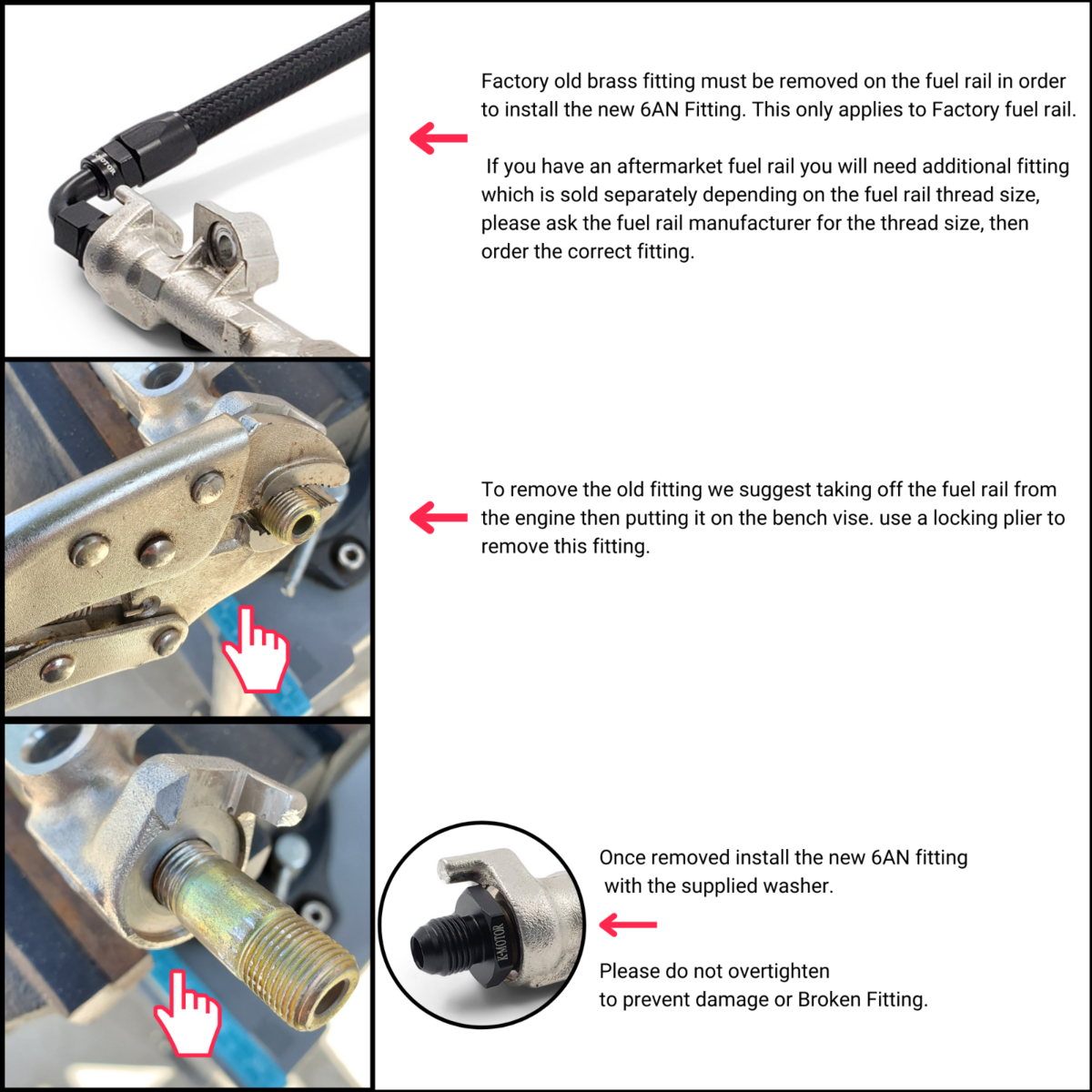 Factory old brass fitting must be removed on the fuel rail in order to install the new 6AN Fitting. This only applies to Factory fuel rail.

If you have an aftermarket fuel rail you will need additional fitting which is sold separately depending on the fuel rail thread size, please ask the fuel rail manufacturer for the thread size, then order the correct fitting.

To remove the old fitting we suggest taking off the fuel rail from the engine then putting it on the bench vise. use a locking plier to remove this fitting.

K-MOTOR

Once removed install the new 6AN fitting with the supplied washer.

Please do not overtighten to prevent damage or Broken Fitting.