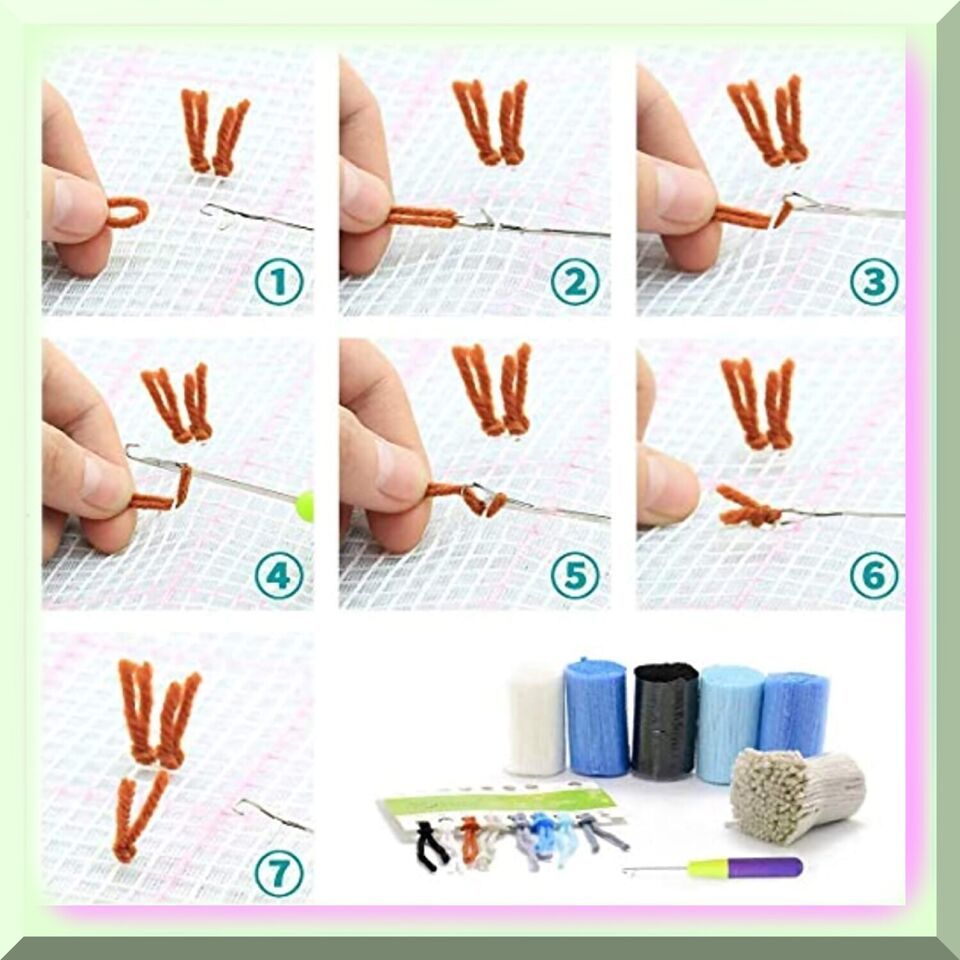 1

2

3

4

5

6

7