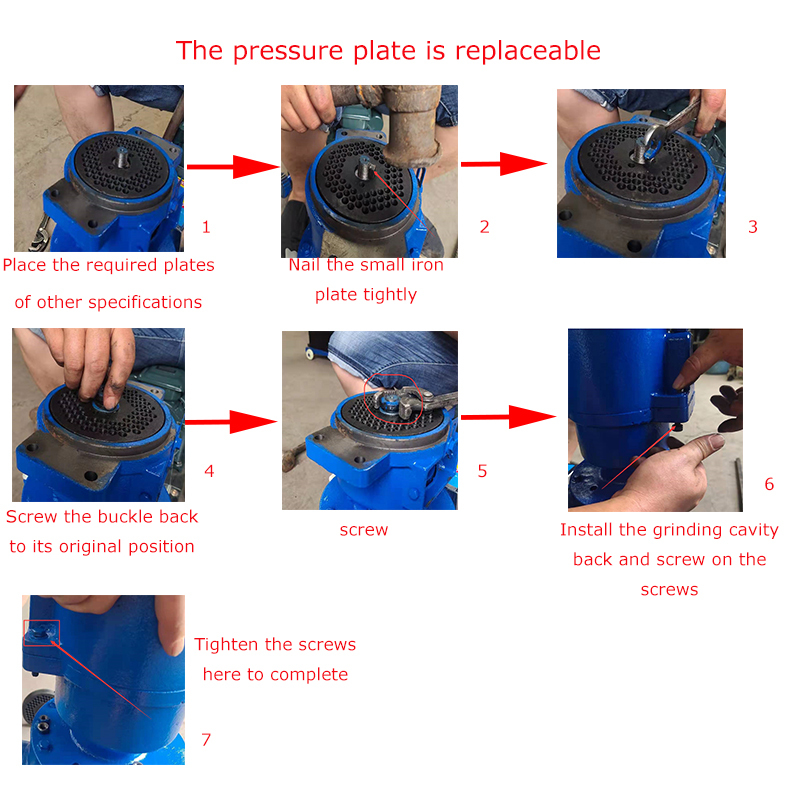 The pressure plate is replaceable

1
Place the required plates of other specifications

2
Nail the small iron plate tightly

3

4
Screw the buckle back to its original position

5
screw

6
Install the grinding cavity back and screw on the screws

Tighten the screws here to complete

7