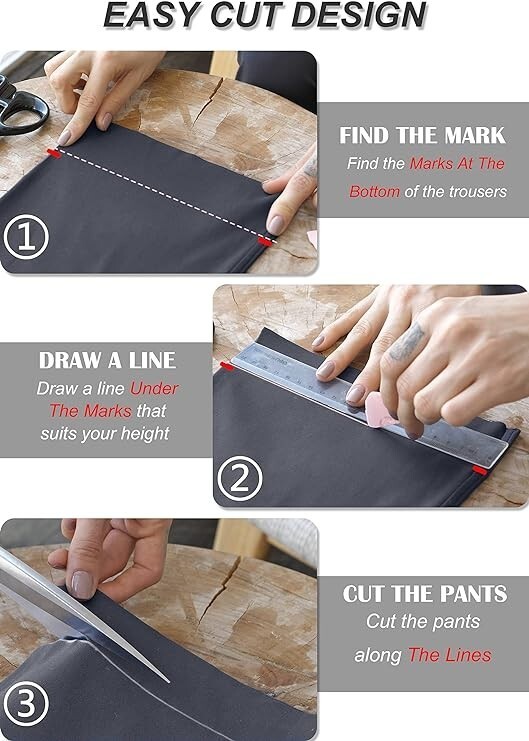 EASY CUT DESIGN

①

FIND THE MARK
Find the Marks At The Bottom of the trousers

DRAW A LINE
Draw a line Under The Marks that suits your height

②

③

CUT THE PANTS
Cut the pants along The Lines