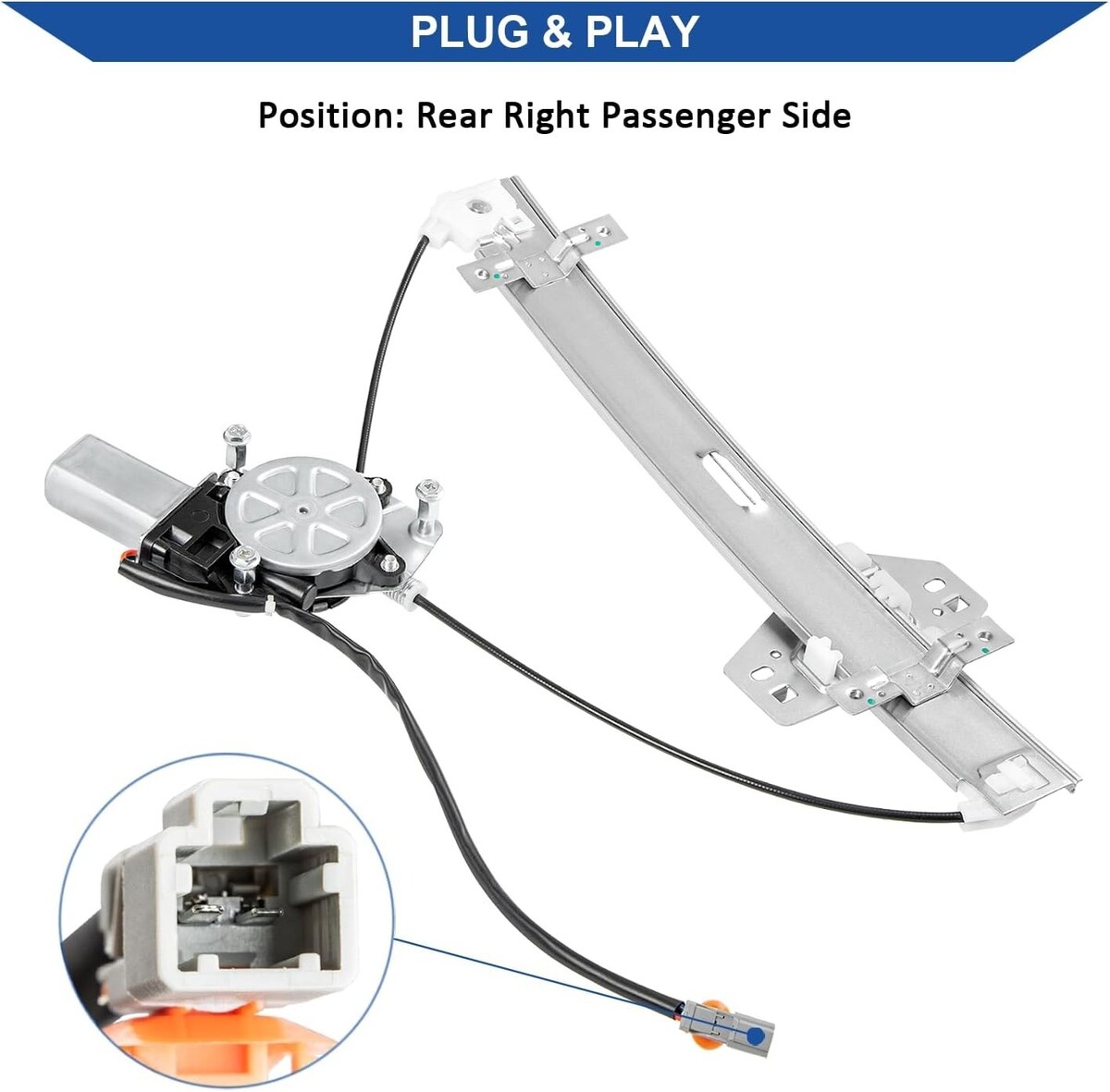 PLUG & PLAY

Position: Rear Right Passenger Side