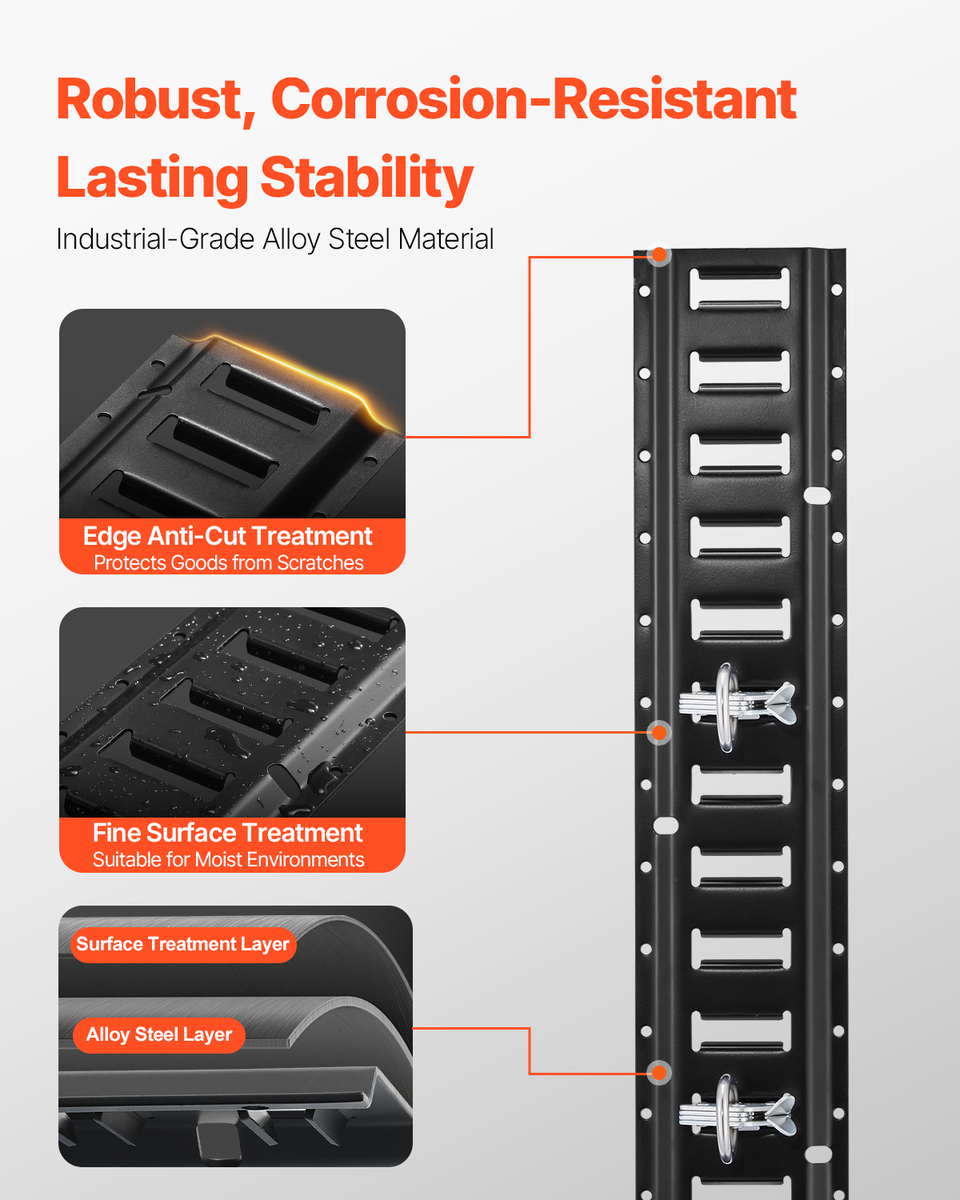 Robust, Corrosion-Resistant
Lasting Stability

Industrial-Grade Alloy Steel Material

Edge Anti-Cut Treatment
Protects Goods from Scratches

Fine Surface Treatment
Suitable for Moist Environments

Surface Treatment Layer

Alloy Steel Layer