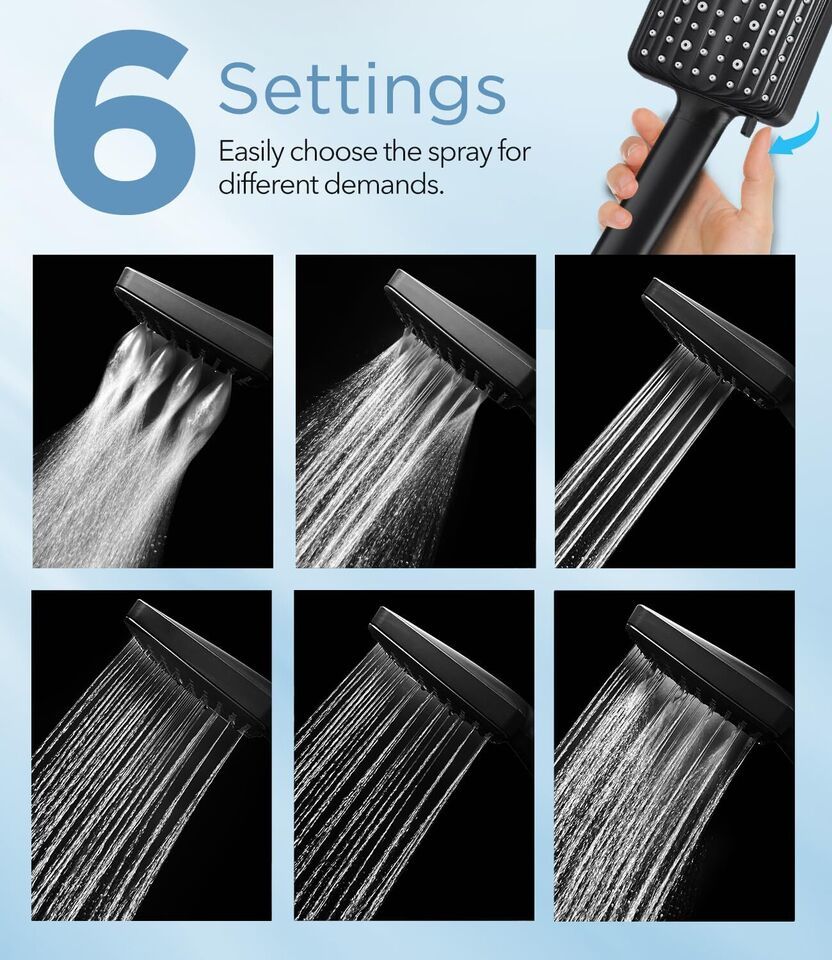 6 Settings

Easily choose the spray for different demands.