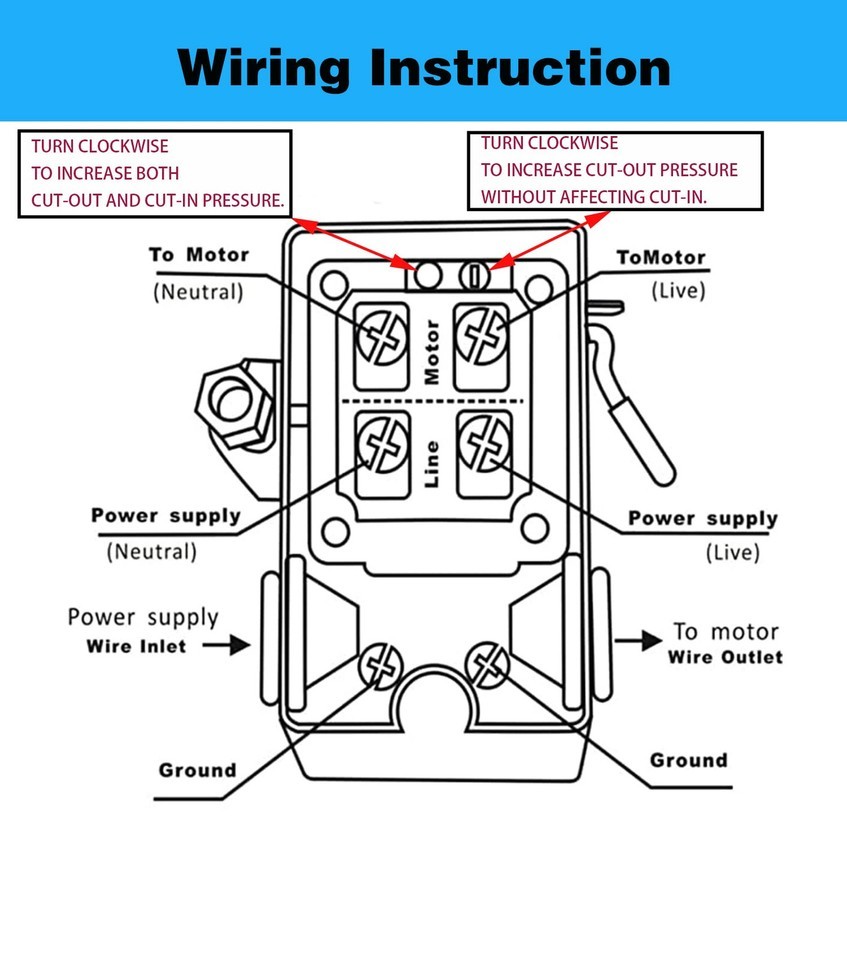 Wiring Instruction

TURN CLOCKWISE
TO INCREASE BOTH
CUT-OUT AND CUT-IN PRESSURE.

TURN CLOCKWISE
TO INCREASE CUT-OUT PRESSURE
WITHOUT AFFECTING CUT-IN.

To Motor
(Neutral)

ToMotor
(Live)

Motor

Line

Power supply
(Neutral)

Power supply
(Live)

Power supply
Wire Inlet

To motor
Wire Outlet

Ground

Ground