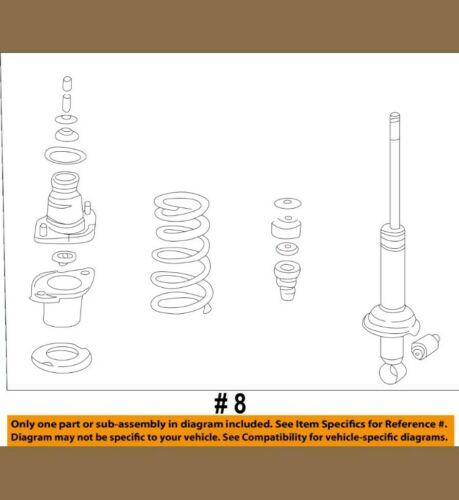 # 8

Only one part or sub-assembly in diagram included. See Item Specifics for Reference #. Diagram may not be specific to your vehicle. See Compatibility for vehicle-specific diagrams.