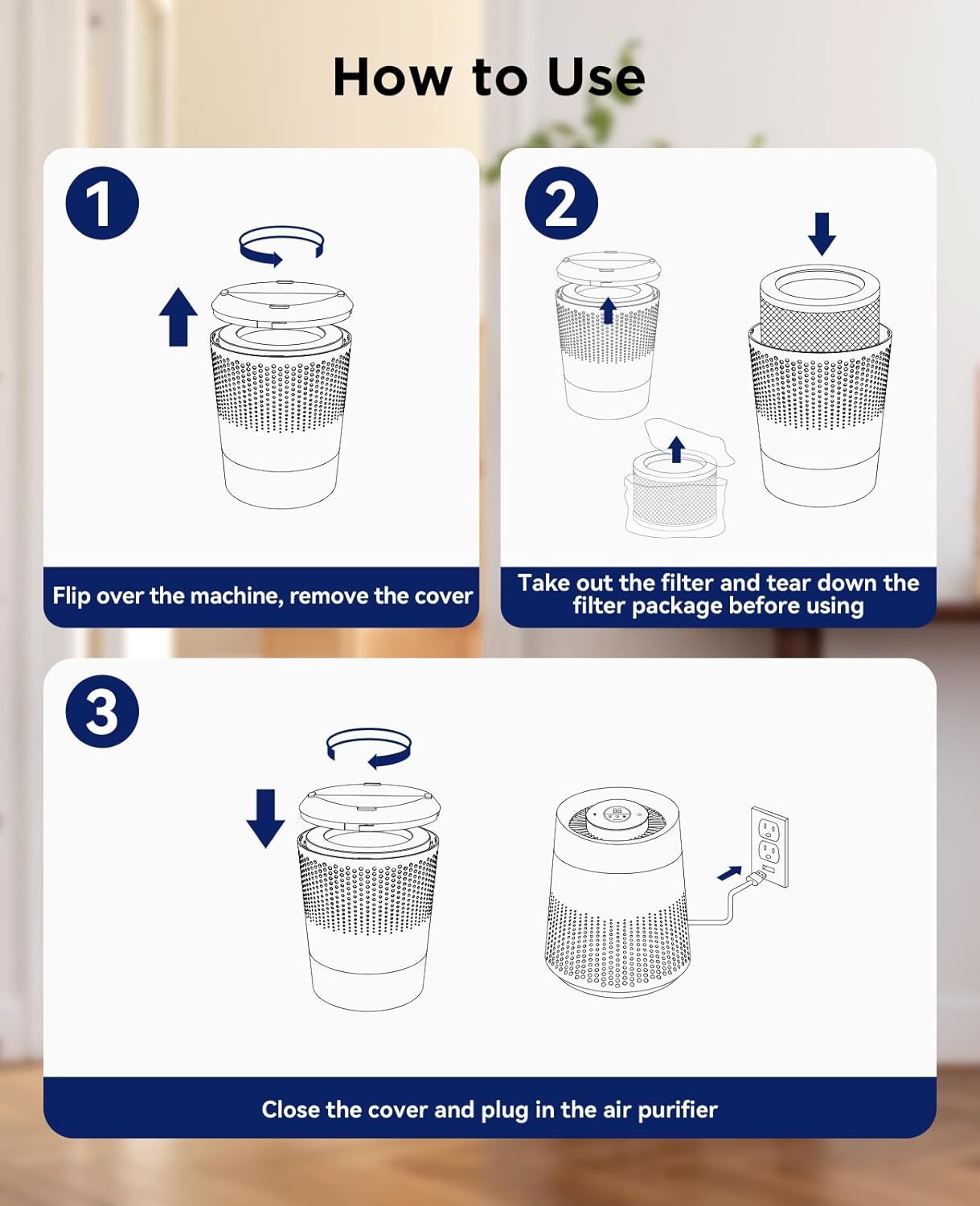 How to Use

1

Flip over the machine, remove the cover

2

Take out the filter and tear down the filter package before using

3

Close the cover and plug in the air purifier