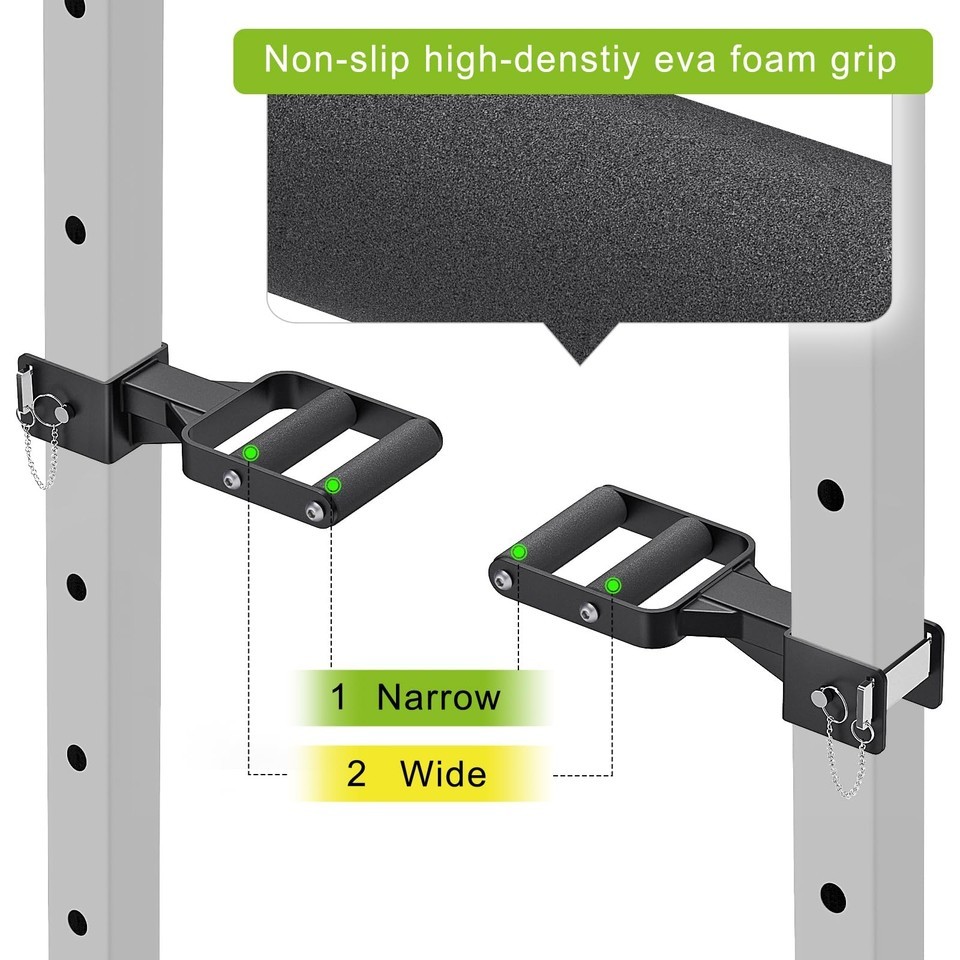 Non-slip high-denstiy eva foam grip

1 Narrow

2 Wide