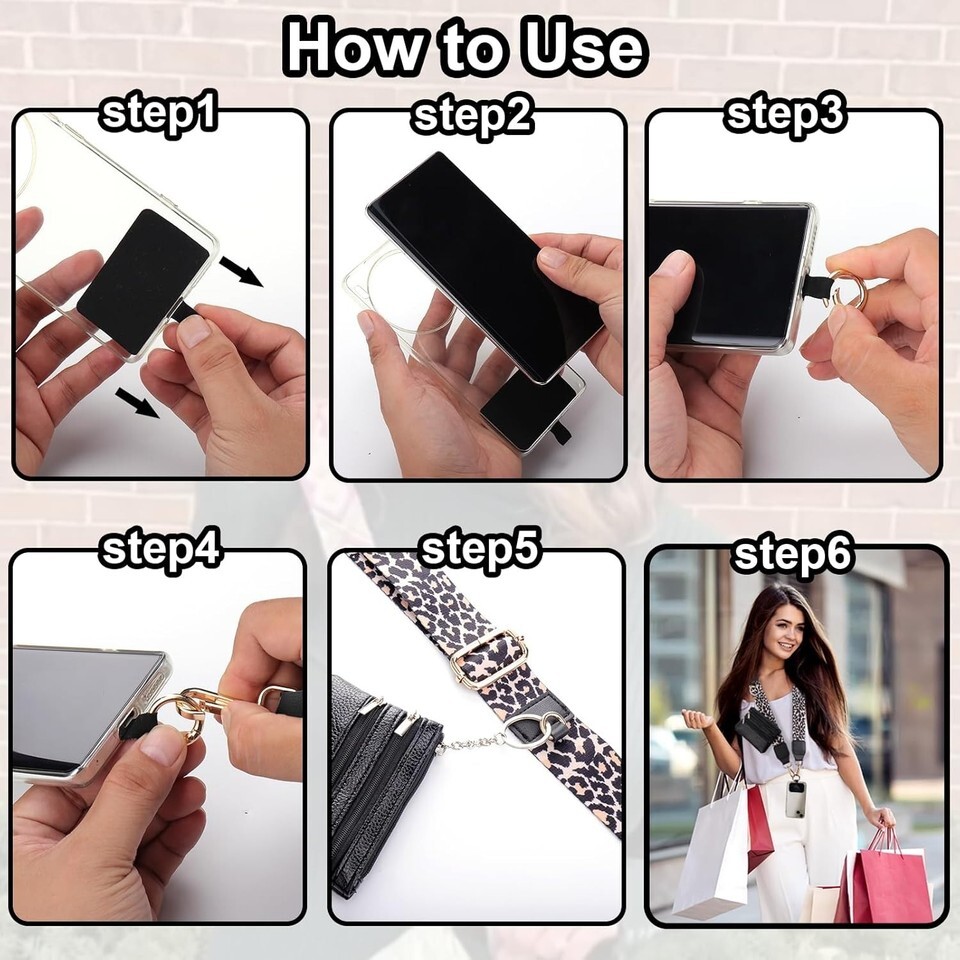 How to Use

step1

step2

step3

step4

step5

step6