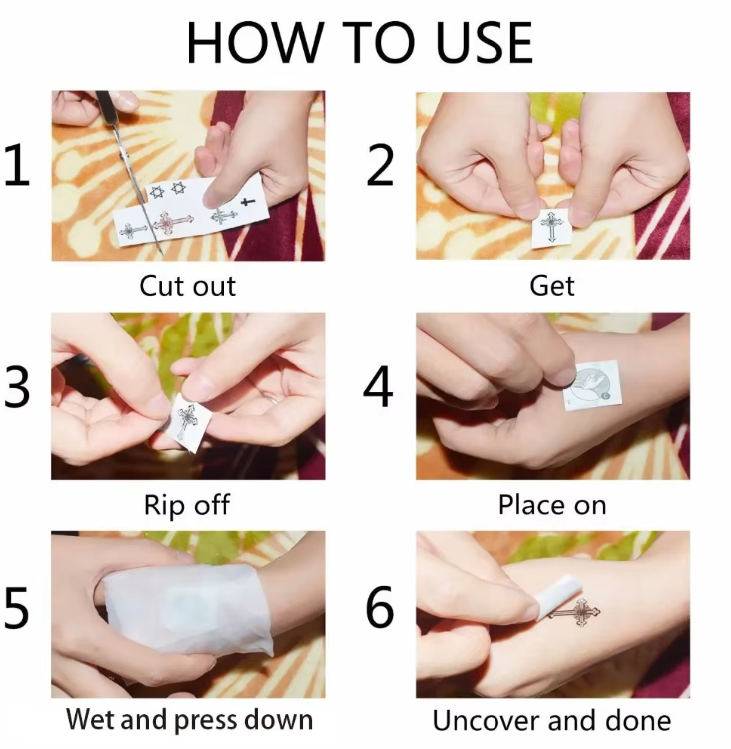 HOW TO USE

1
Cut out

2
Get

3
Rip off

4
Place on

5
Wet and press down

6
Uncover and done