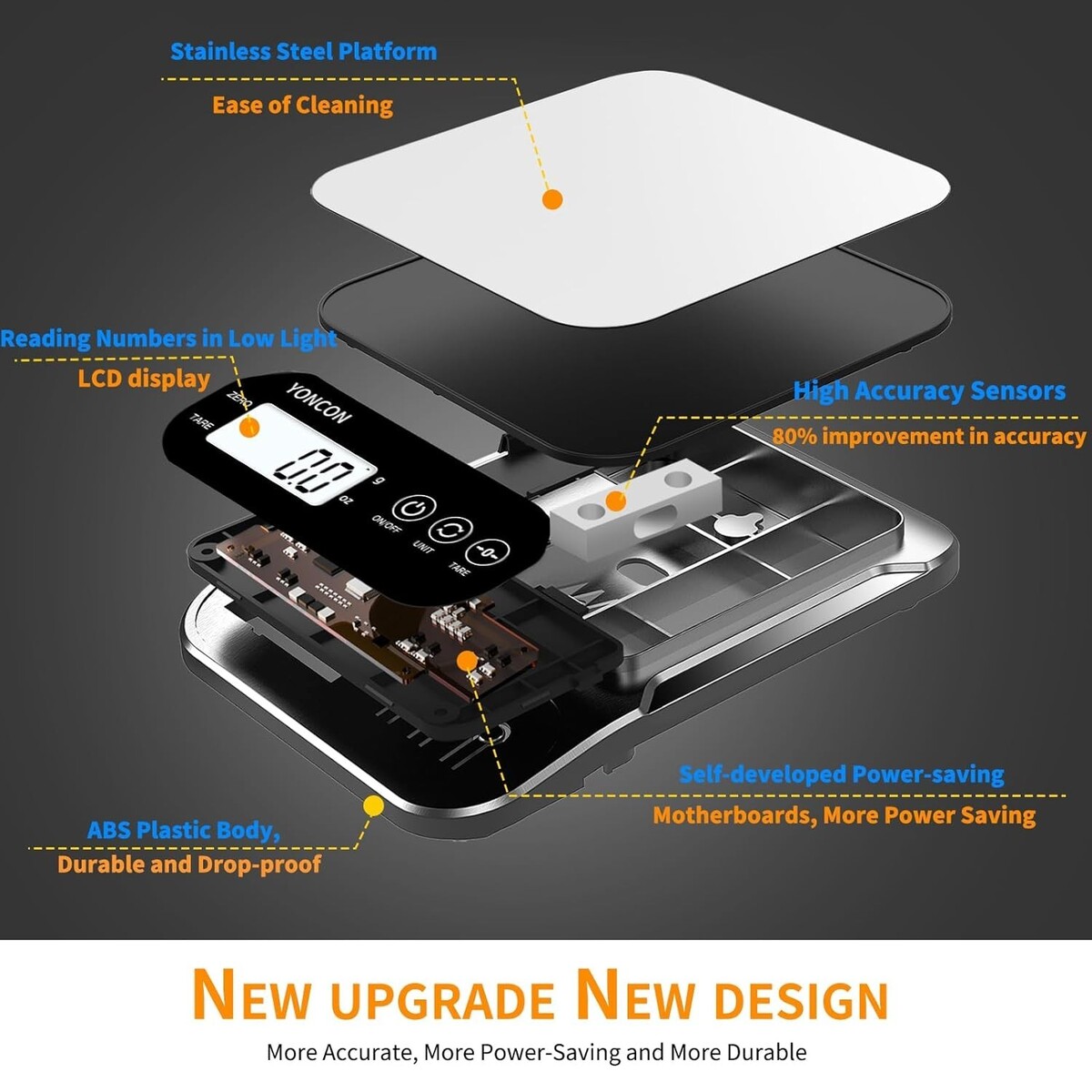 Stainless Steel Platform

Ease of Cleaning

Reading Numbers in Low Light

LCD display

YONCON

ZERO

TARE

0.0

g

oz

ON/OFF

UNIT

TARE

High Accuracy Sensors

80% improvement in accuracy

Self-developed Power-saving

Motherboards, More Power Saving

ABS Plastic Body,

Durable and Drop-proof

NEW UPGRADE NEW DESIGN

More Accurate, More Power-Saving and More Durable