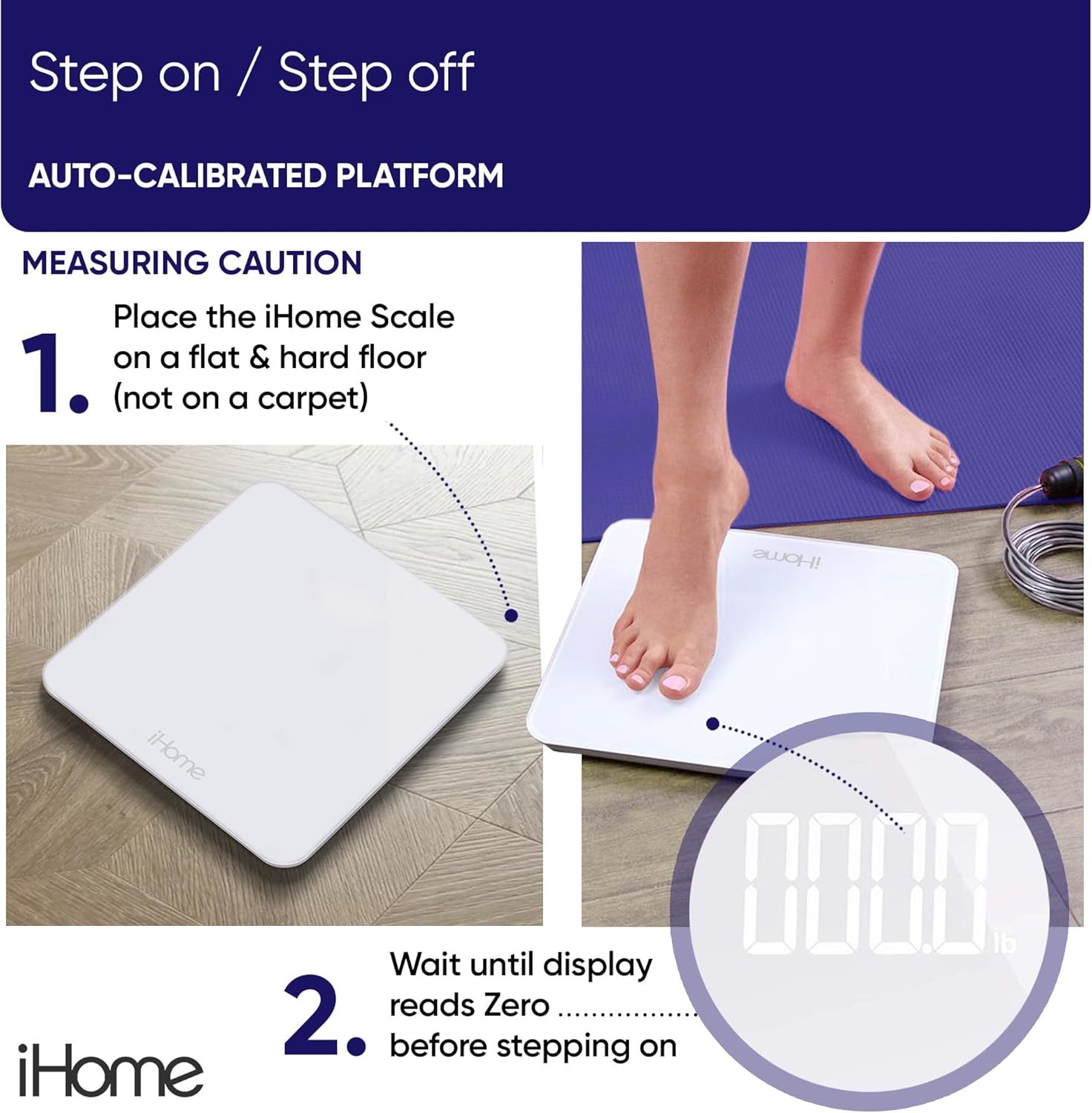 Step on / Step off

AUTO-CALIBRATED PLATFORM

MEASURING CAUTION

1. Place the iHome Scale on a flat & hard floor (not on a carpet)

iHome

iHome

000.0 lb

2. Wait until display reads Zero before stepping on

iHome