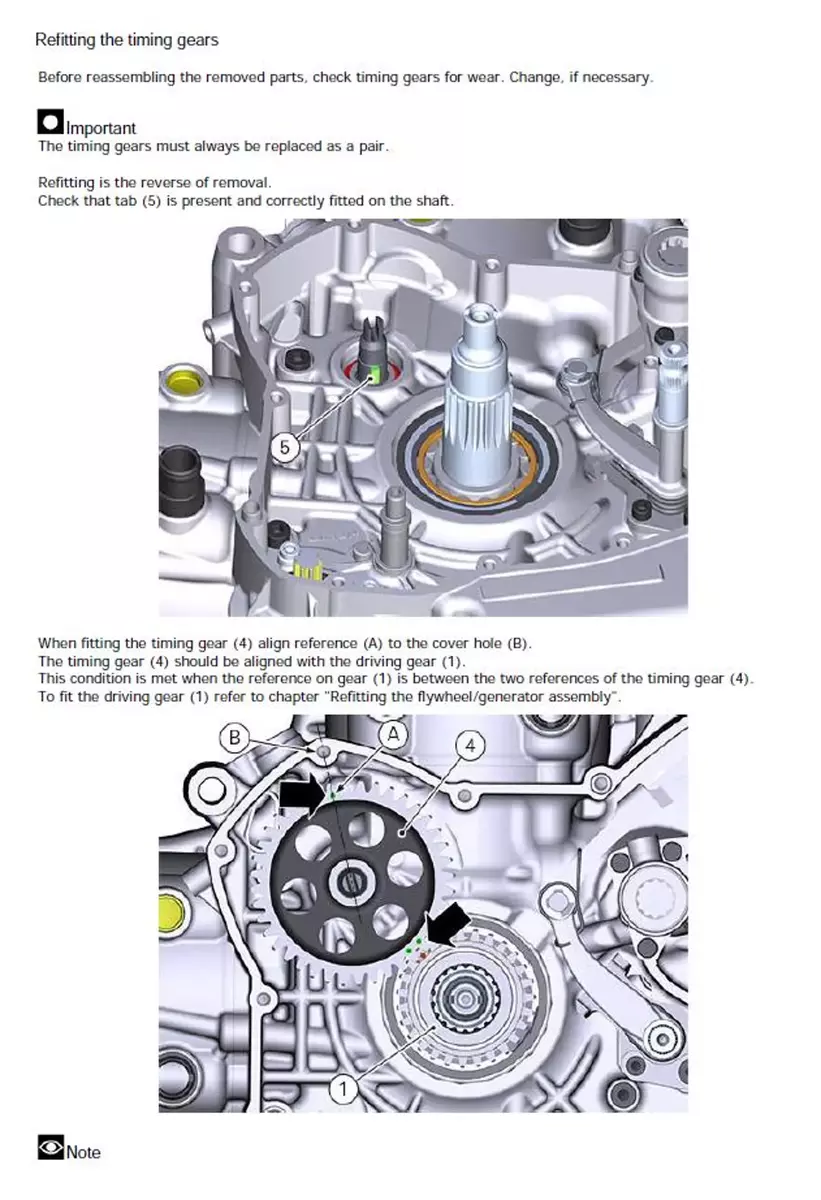 Refitting the timing gears

Before reassembling the removed parts, check timing gears for wear. Change, if necessary.

Important
The timing gears must always be replaced as a pair.

Refitting is the reverse of removal.
Check that tab (5) is present and correctly fitted on the shaft.

5

When fitting the timing gear (4) align reference (A) to the cover hole (B).
The timing gear (4) should be aligned with the driving gear (1).
This condition is met when the reference on gear (1) is between the two references of the timing gear (4).
To fit the driving gear (1) refer to chapter "Refitting the flywheel/generator assembly".

B
A
4
1

Note