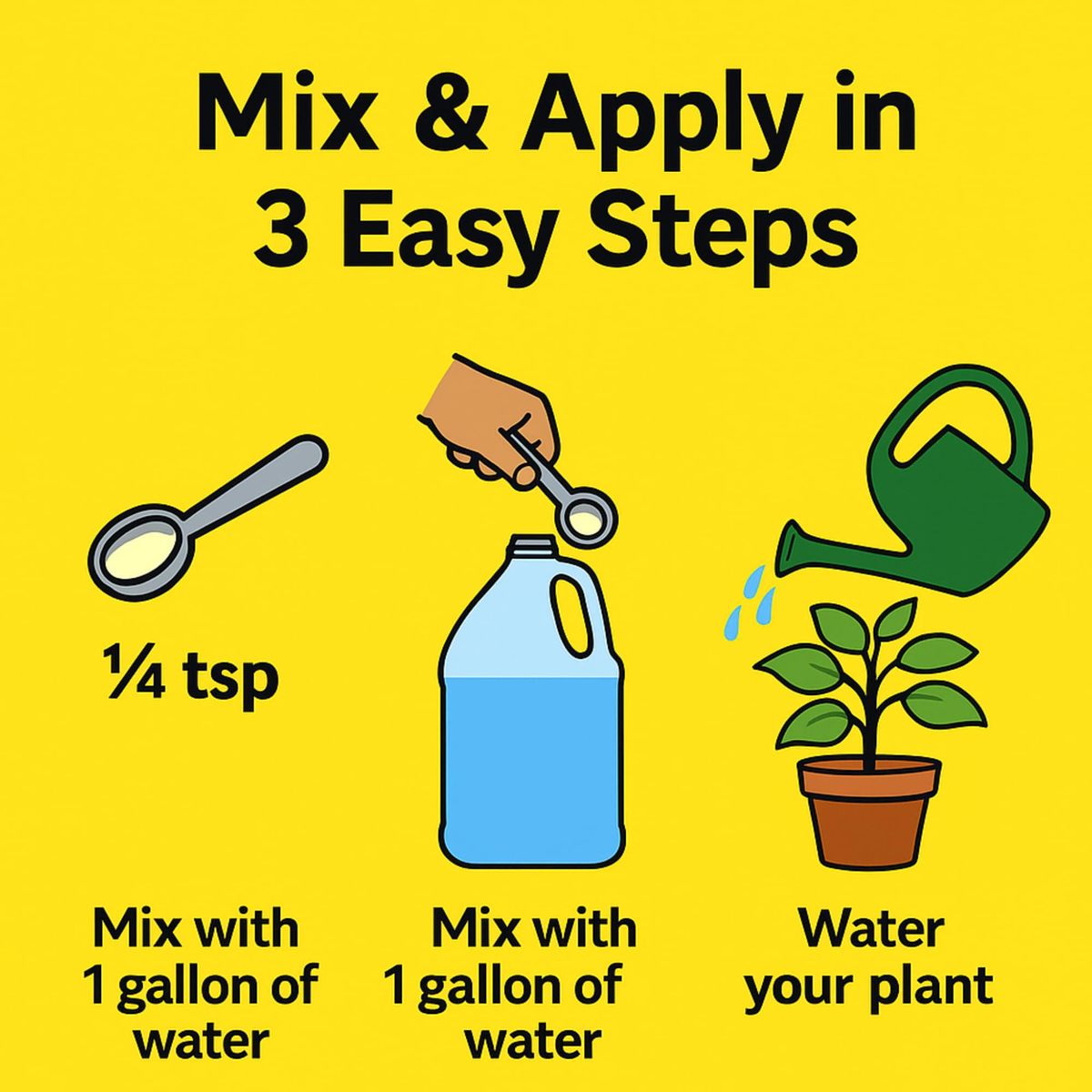 Mix & Apply in 3 Easy Steps

¼ tsp

Mix with 1 gallon of water

Mix with 1 gallon of water

Water your plant