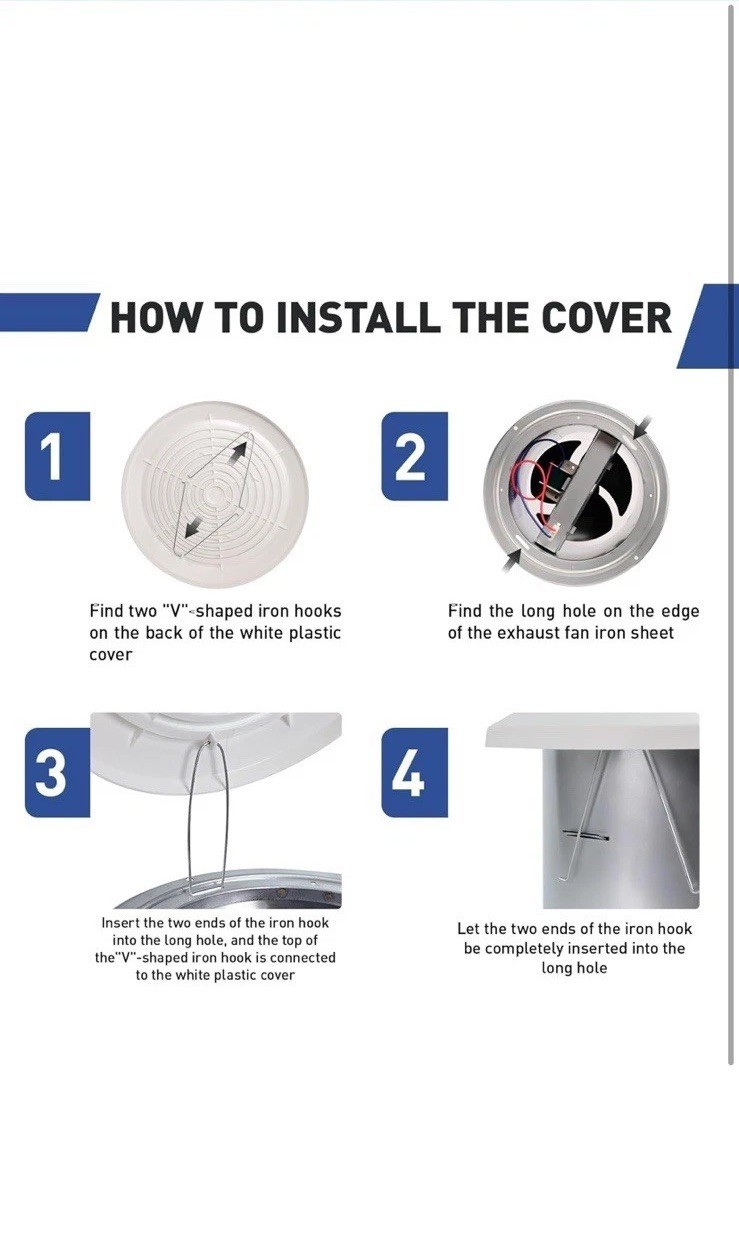 HOW TO INSTALL THE COVER

1

Find two "V"-shaped iron hooks on the back of the white plastic cover

2

Find the long hole on the edge of the exhaust fan iron sheet

3

Insert the two ends of the iron hook into the long hole, and the top of the"V"-shaped iron hook is connected to the white plastic cover

4

Let the two ends of the iron hook be completely inserted into the long hole