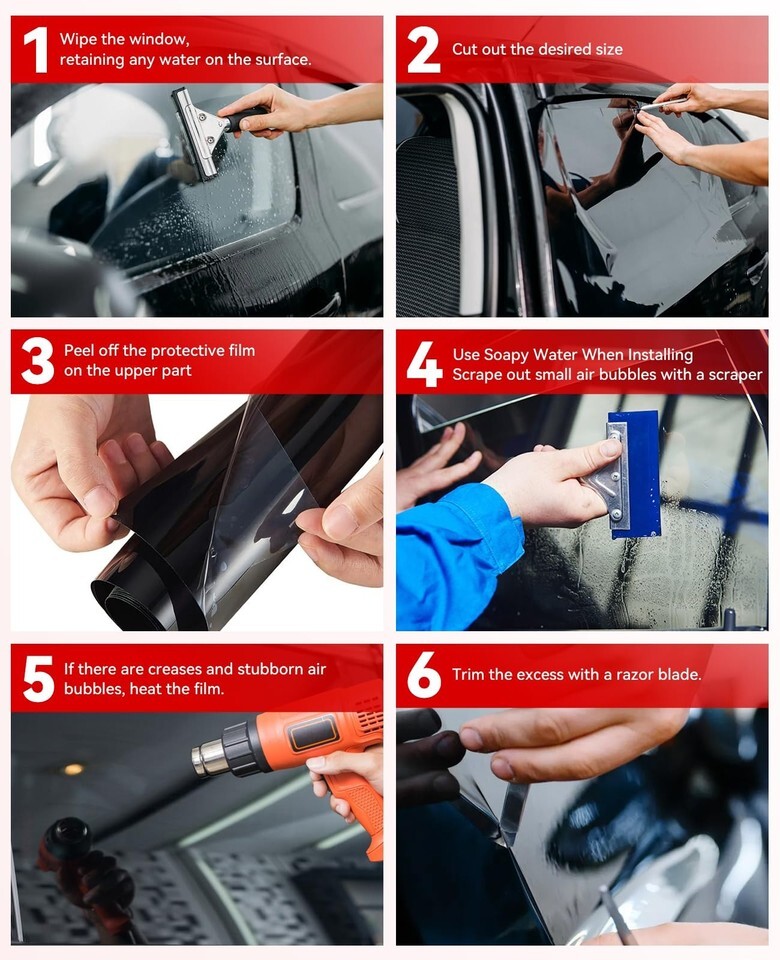 1 Wipe the window, retaining any water on the surface.

2 Cut out the desired size

3 Peel off the protective film on the upper part

4 Use Soapy Water When Installing Scrape out small air bubbles with a scraper

5 If there are creases and stubborn air bubbles, heat the film.

6 Trim the excess with a razor blade.