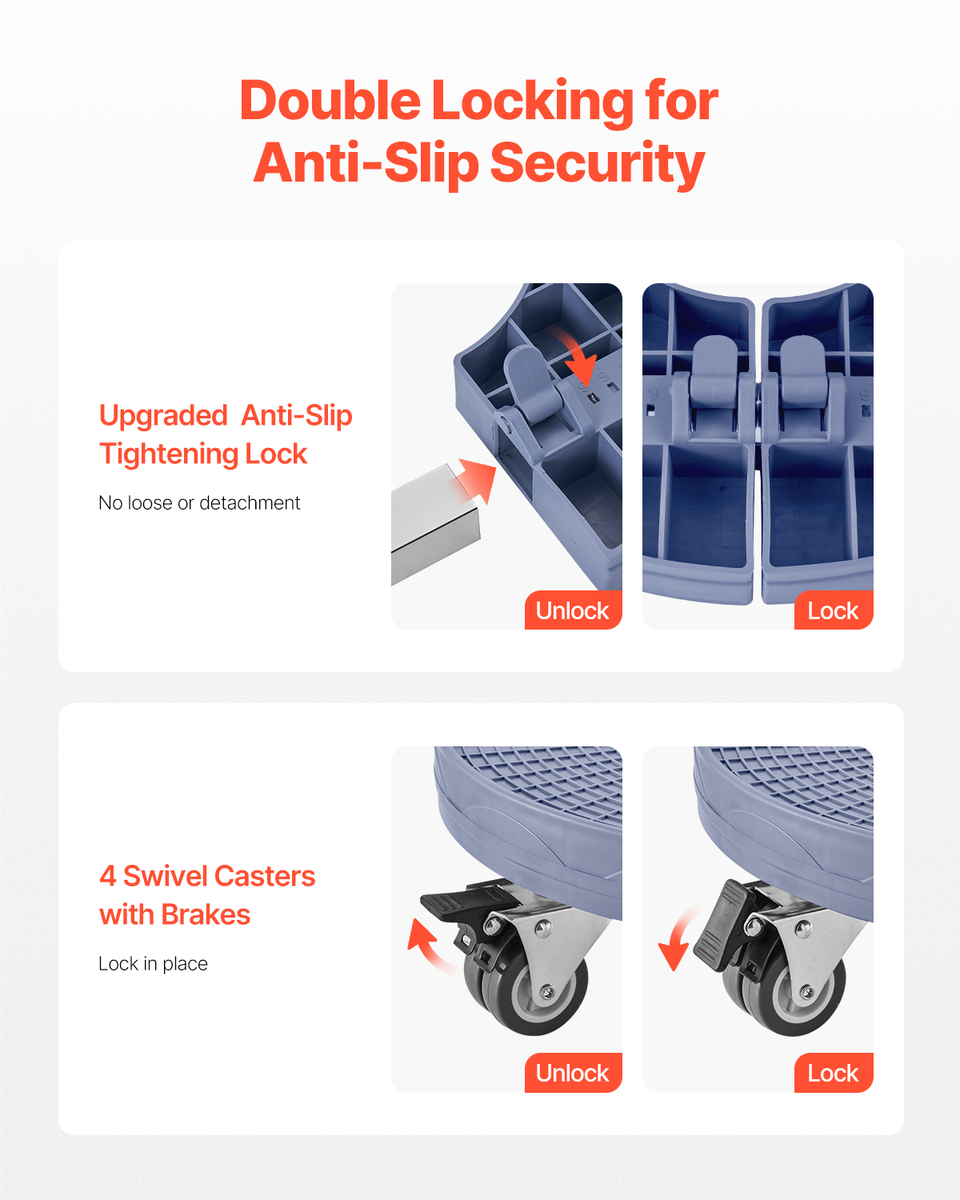 Double Locking for Anti-Slip Security

Upgraded Anti-Slip Tightening Lock

No loose or detachment

Unlock

Lock

4 Swivel Casters with Brakes

Lock in place

Unlock

Lock