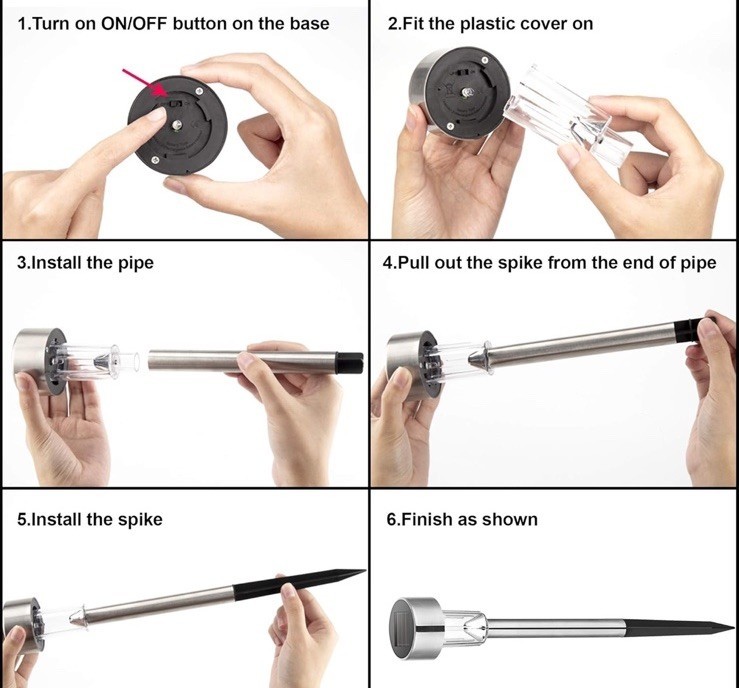 1.Turn on ON/OFF button on the base

2.Fit the plastic cover on

3.Install the pipe

4.Pull out the spike from the end of pipe

5.Install the spike

6.Finish as shown