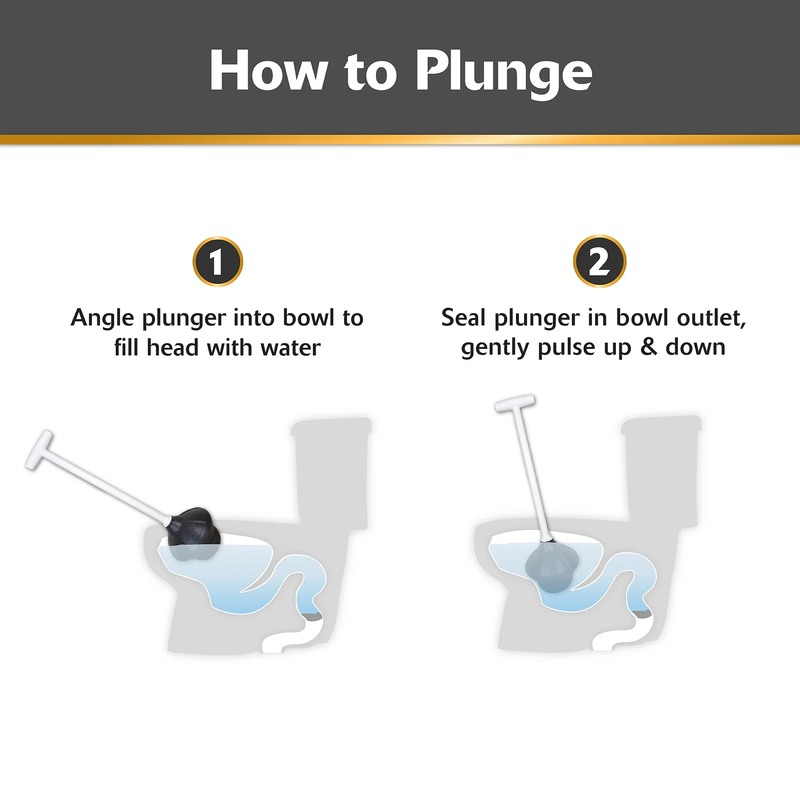 How to Plunge

1

Angle plunger into bowl to fill head with water

2

Seal plunger in bowl outlet, gently pulse up & down