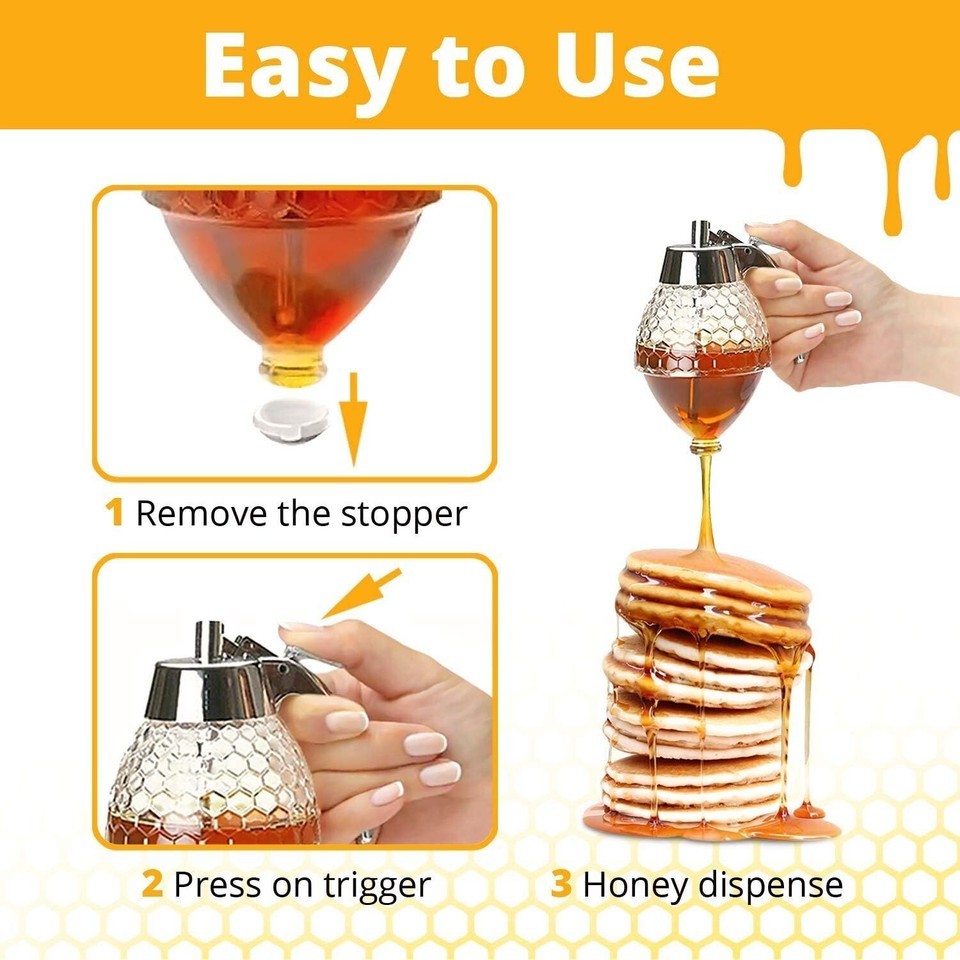 Easy to Use

1 Remove the stopper

2 Press on trigger

3 Honey dispense