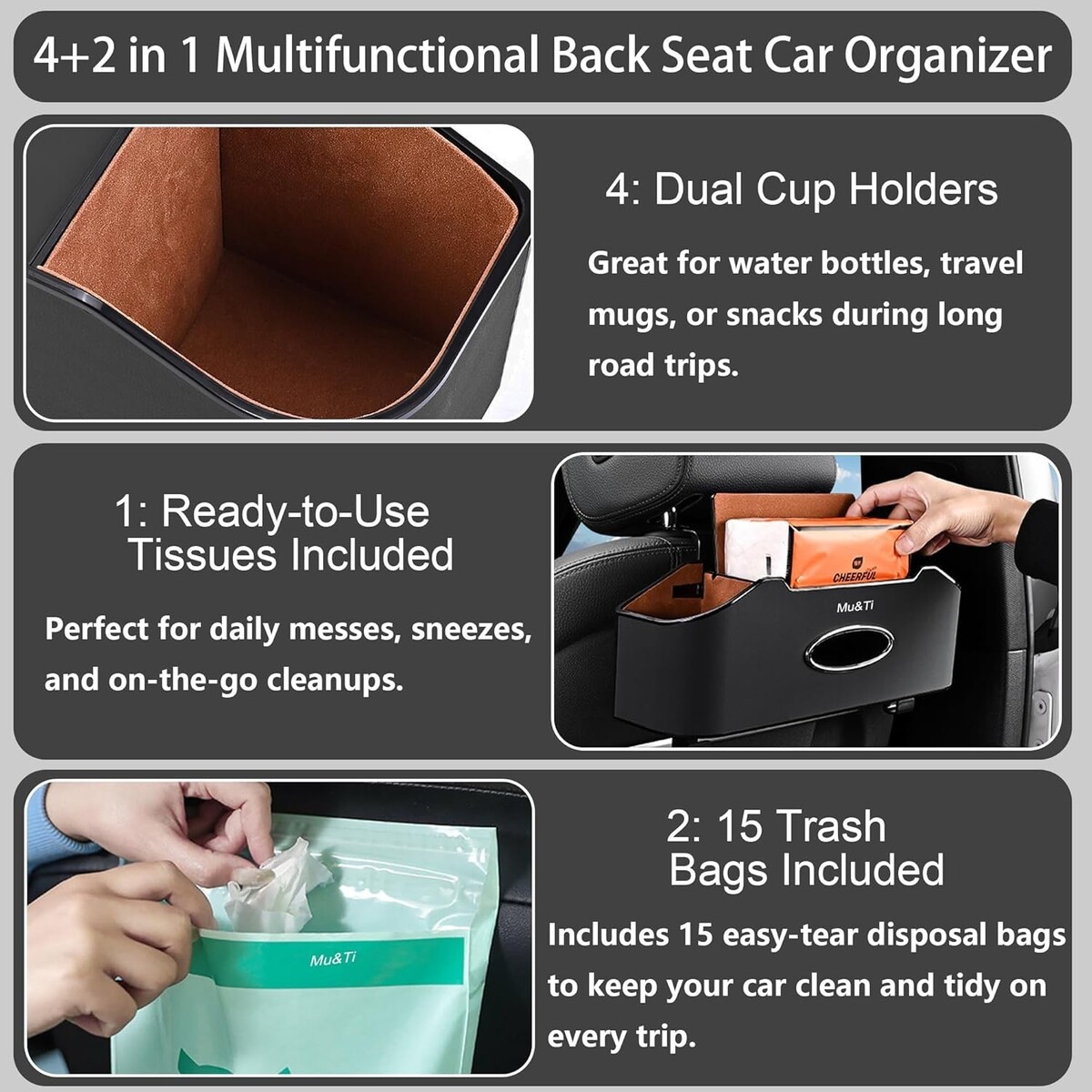 4+2 in 1 Multifunctional Back Seat Car Organizer

4: Dual Cup Holders

Great for water bottles, travel mugs, or snacks during long road trips.

1: Ready-to-Use Tissues Included

Perfect for daily messes, sneezes, and on-the-go cleanups.

CHEERFUL

Mu&Ti

2: 15 Trash Bags Included

Includes 15 easy-tear disposal bags to keep your car clean and tidy on every trip.

Mu&Ti