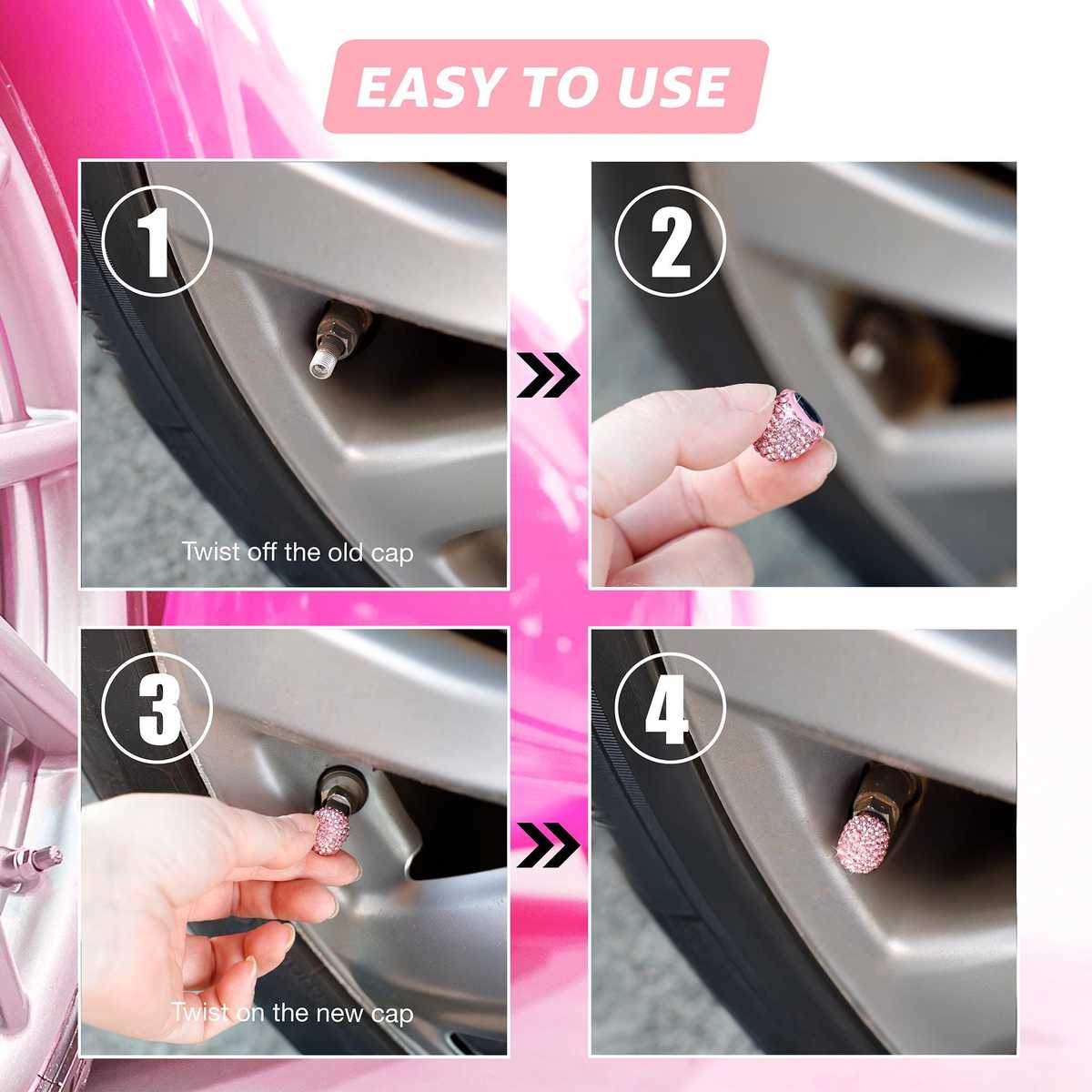 EASY TO USE

1

Twist off the old cap

2

3

Twist on the new cap

4